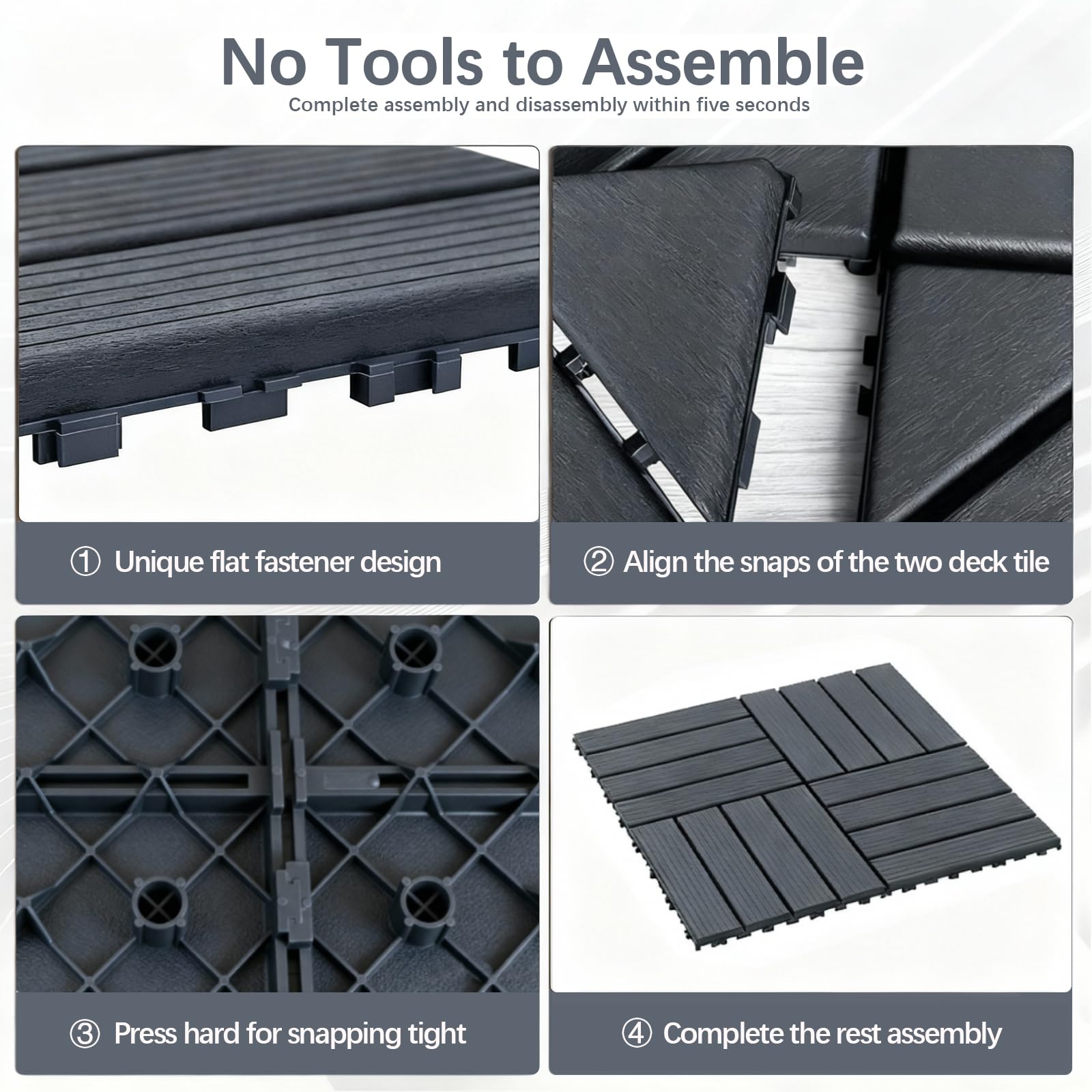 No Tools to Assemble

Complete assembly and disassembly within five seconds

① Unique flat fastener design

② Align the snaps of the two deck tile

③ Press hard for snapping tight

④ Complete the rest assembly