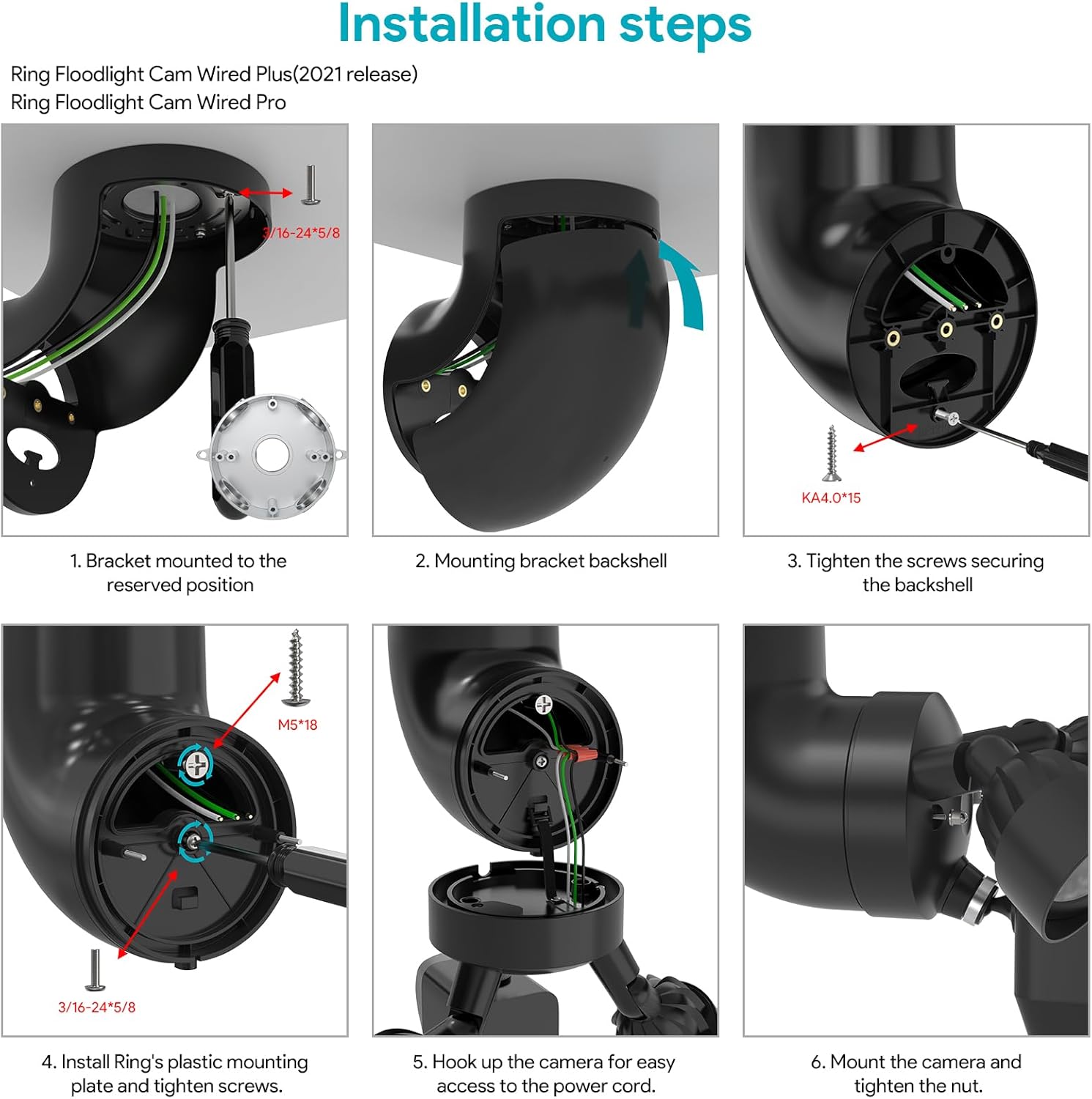 Installation steps

Ring Floodlight Cam Wired Plus(2021 release)
Ring Floodlight Cam Wired Pro

3/16-24*5/8

1. Bracket mounted to the reserved position

2. Mounting bracket backshell

KA4.0*15

3. Tighten the screws securing the backshell

M5*18

3/16-24*5/8

4. Install Ring's plastic mounting plate and tighten screws.

5. Hook up the camera for easy access to the power cord.

6. Mount the camera and tighten the nut.