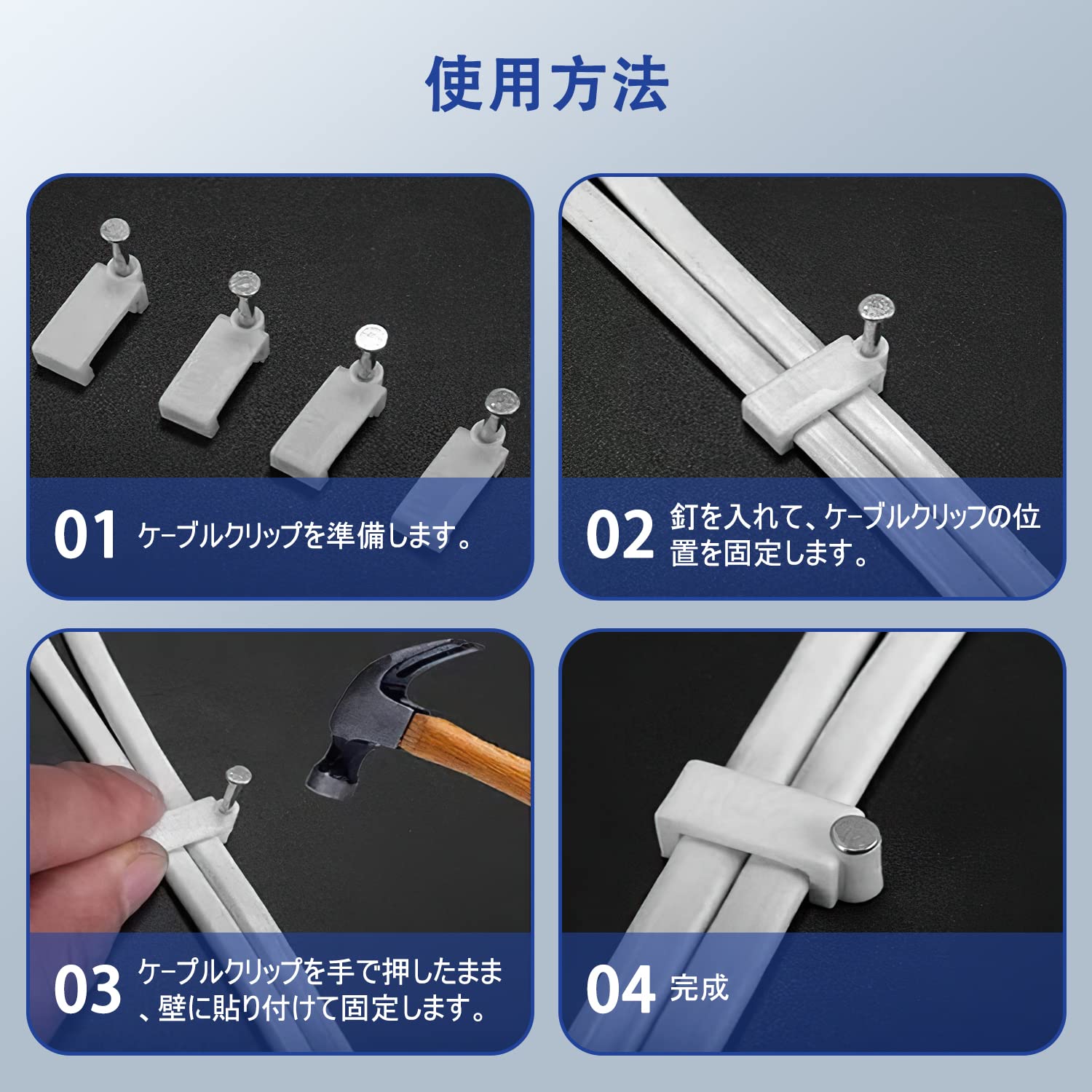 使用方法

01 ケーブルクリップを準備します。

02 釘を入れて、ケーブルクリップの位置を固定します。

03 ケーブルクリップを手で押したまま、壁に貼り付けて固定します。

04 完成