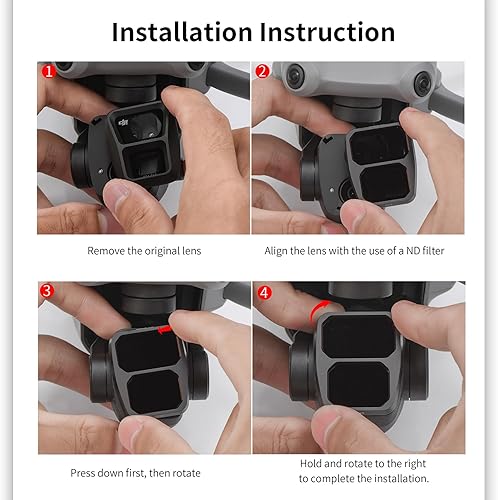 Installation Instruction

1

Remove the original lens

2

Align the lens with the use of a ND filter

3

Press down first, then rotate

4

Hold and rotate to the right to complete the installation.