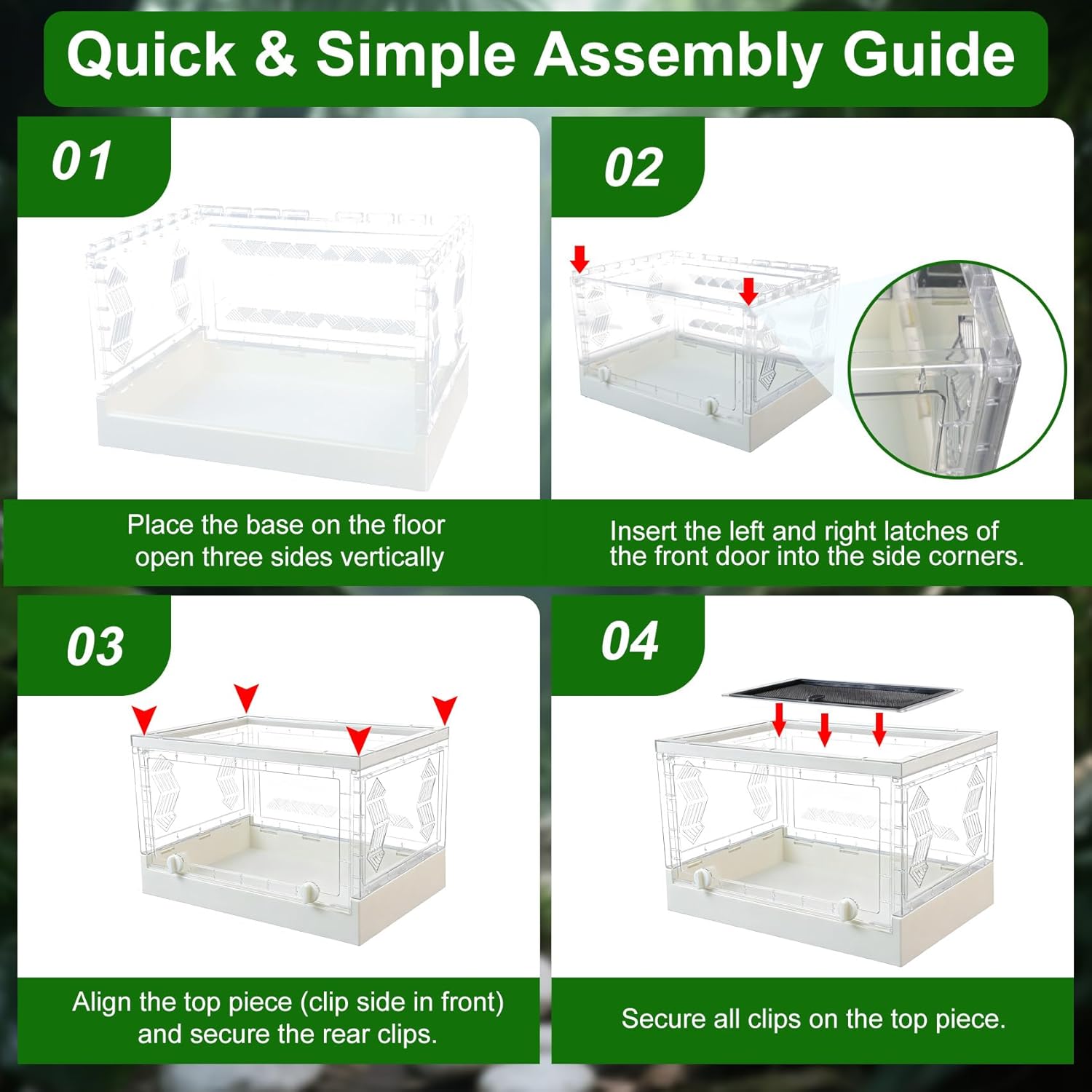 Quick & Simple Assembly Guide

01

Place the base on the floor open three sides vertically

02

Insert the left and right latches of the front door into the side corners.

03

Align the top piece (clip side in front) and secure the rear clips.

04

Secure all clips on the top piece.