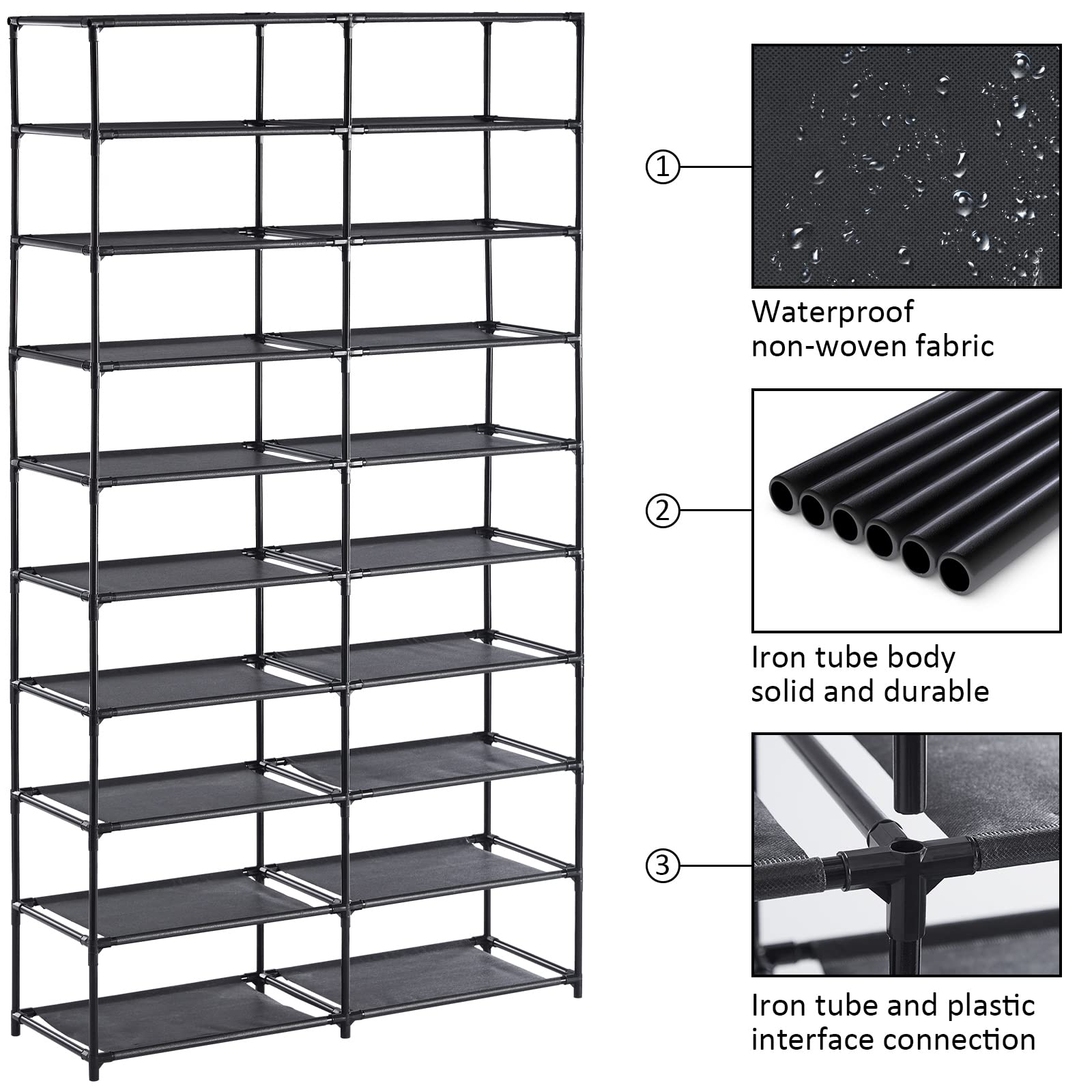 ①

Waterproof
non-woven fabric

②

Iron tube body
solid and durable

③

Iron tube and plastic
interface connection