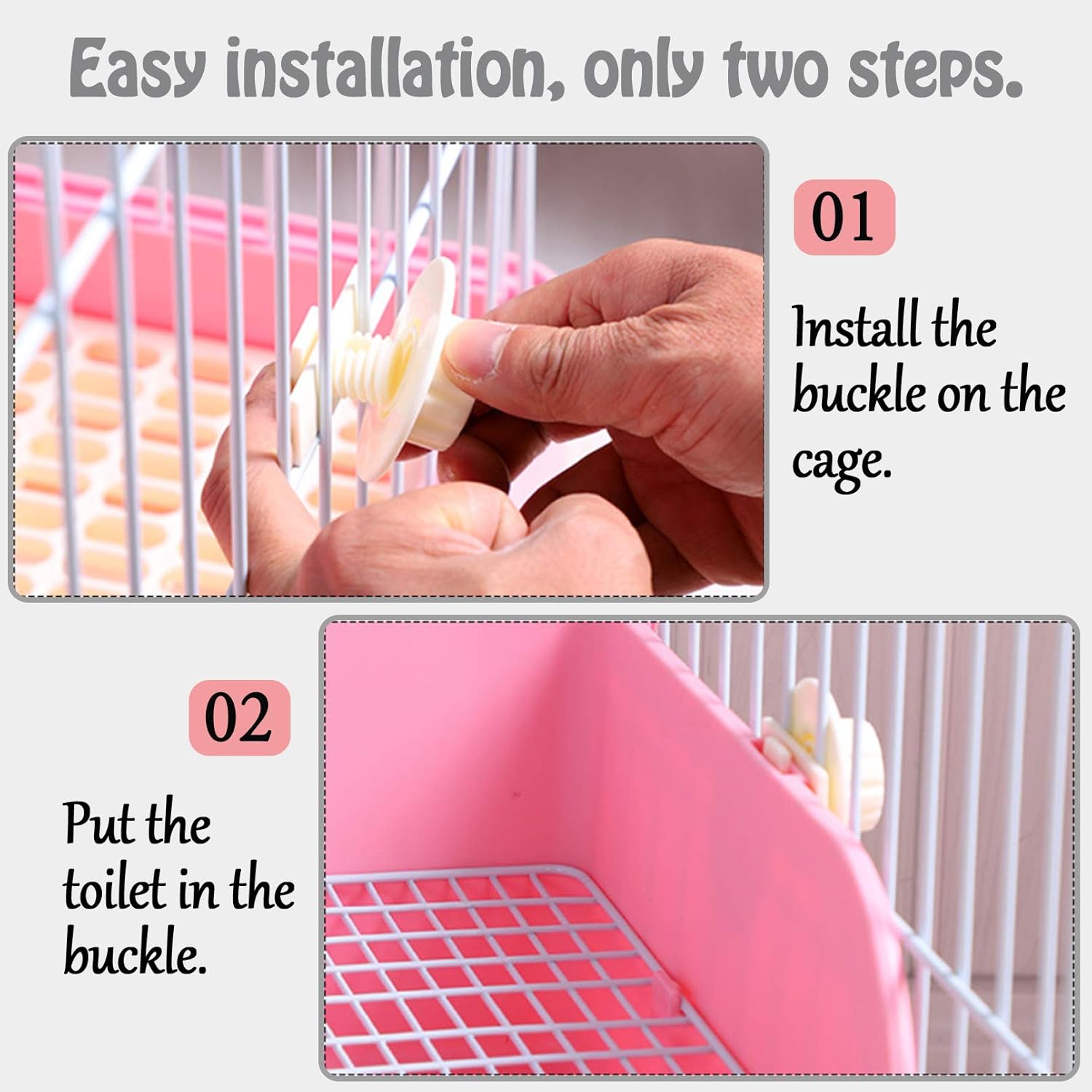 Easy installation, only two steps.

01

Install the buckle on the cage.

02

Put the toilet in the buckle.