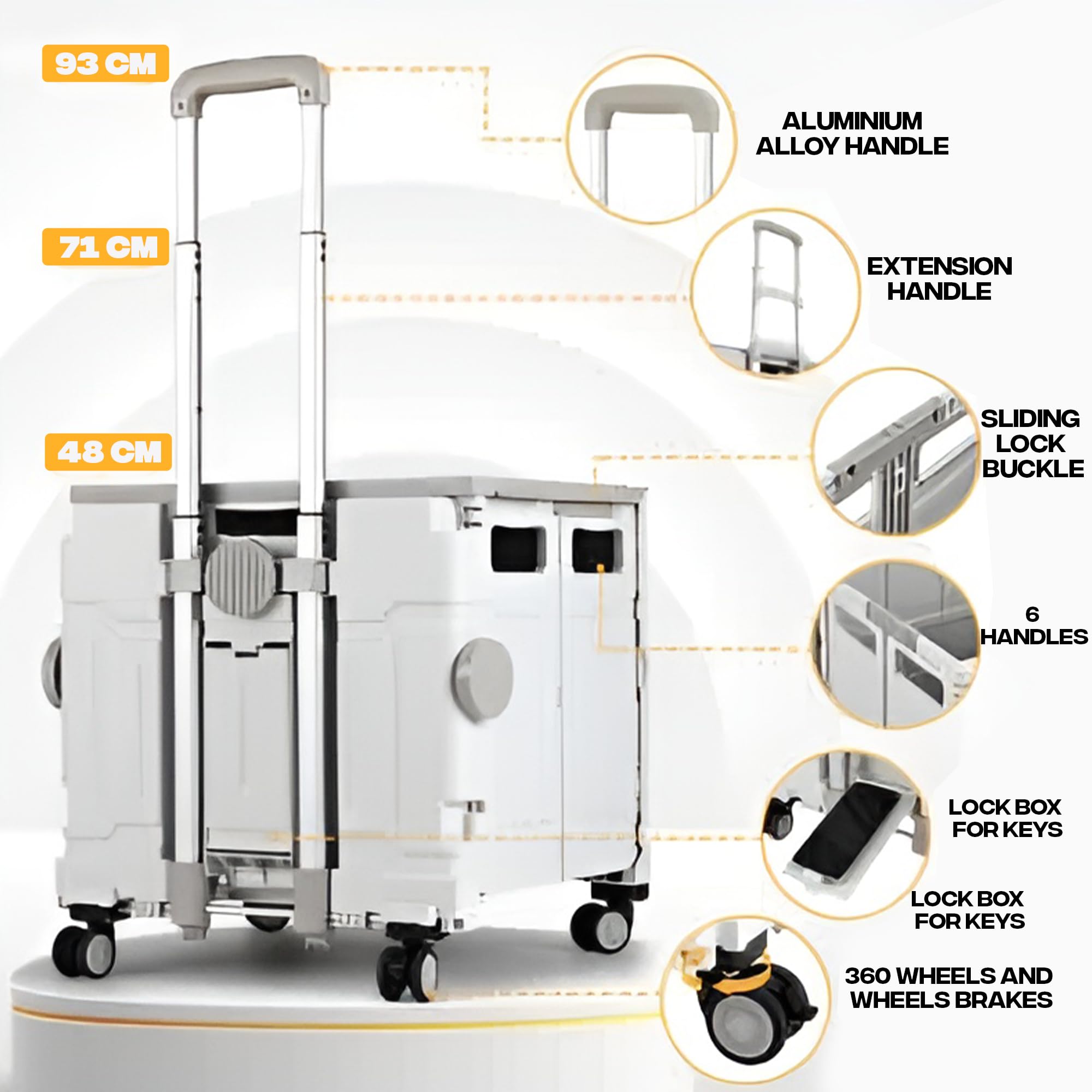 93 CM

71 CM

48 CM

ALUMINIUM ALLOY HANDLE

EXTENSION HANDLE

SLIDING LOCK BUCKLE

6 HANDLES

LOCK BOX FOR KEYS

LOCK BOX FOR KEYS

360 WHEELS AND WHEELS BRAKES