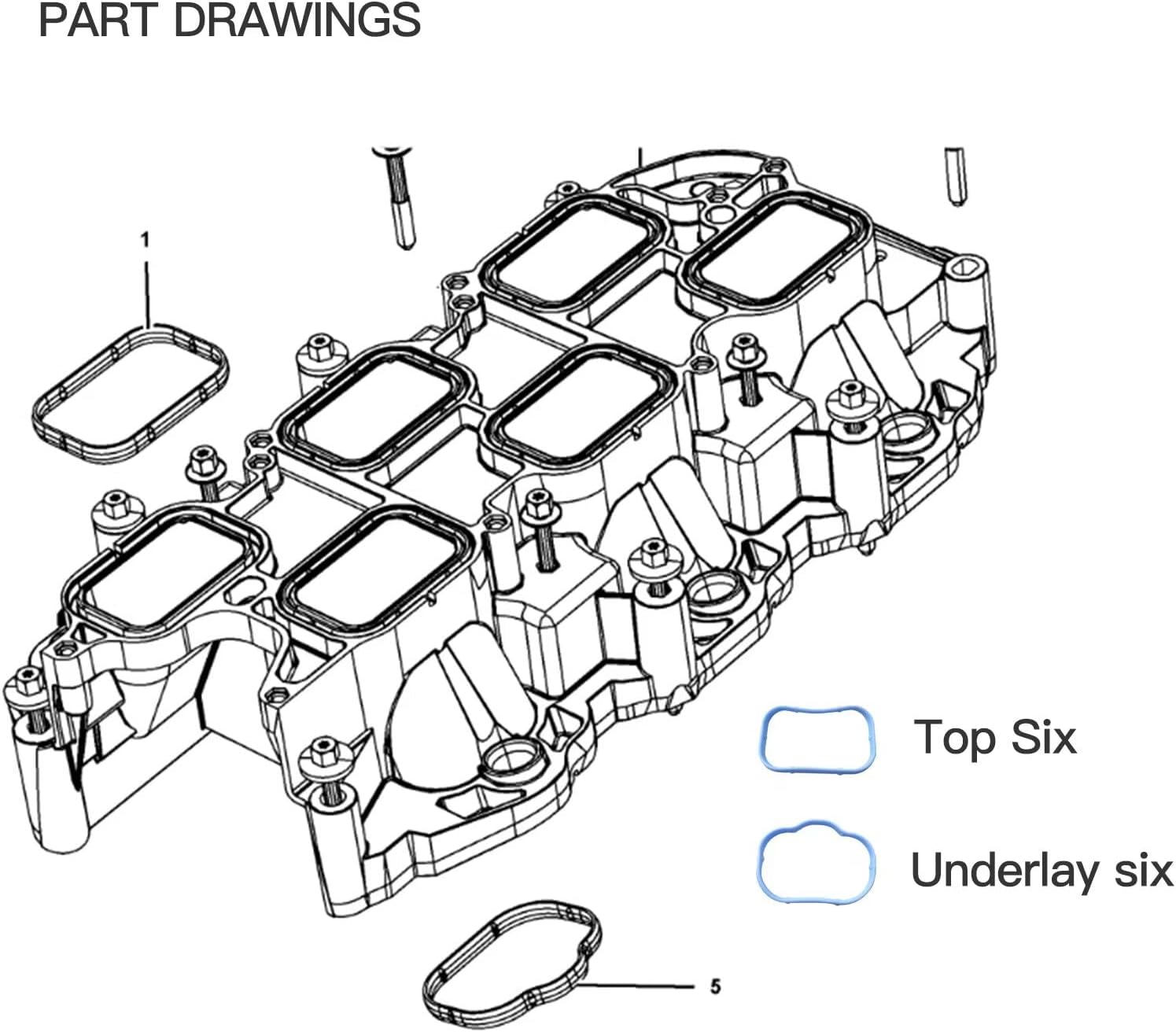 PART DRAWINGS

1

Top Six

Underlay six

5