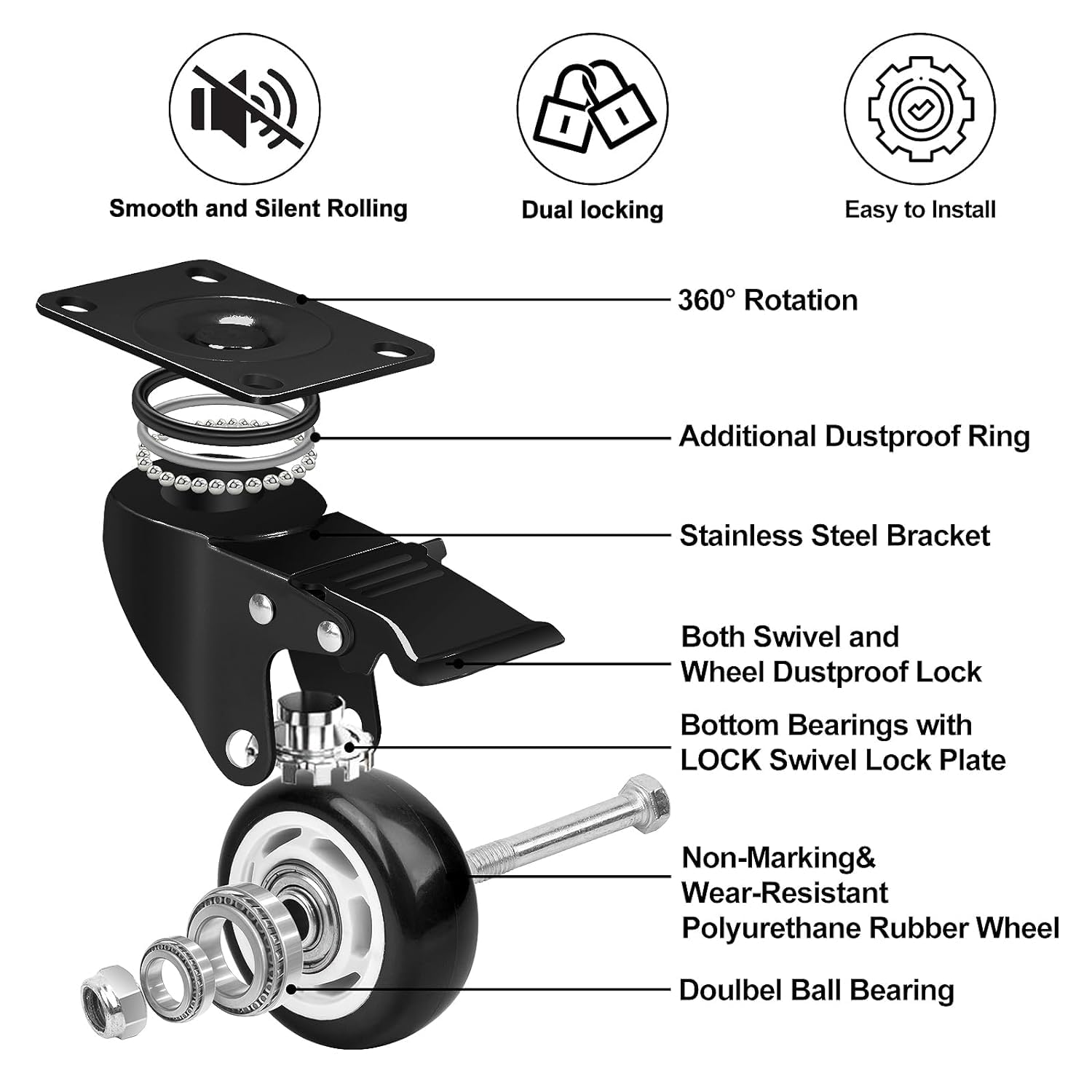 Smooth and Silent Rolling

Dual locking

Easy to Install

360° Rotation

Additional Dustproof Ring

Stainless Steel Bracket

Both Swivel and Wheel Dustproof Lock

Bottom Bearings with LOCK Swivel Lock Plate

Non-Marking& Wear-Resistant Polyurethane Rubber Wheel

Doulbel Ball Bearing