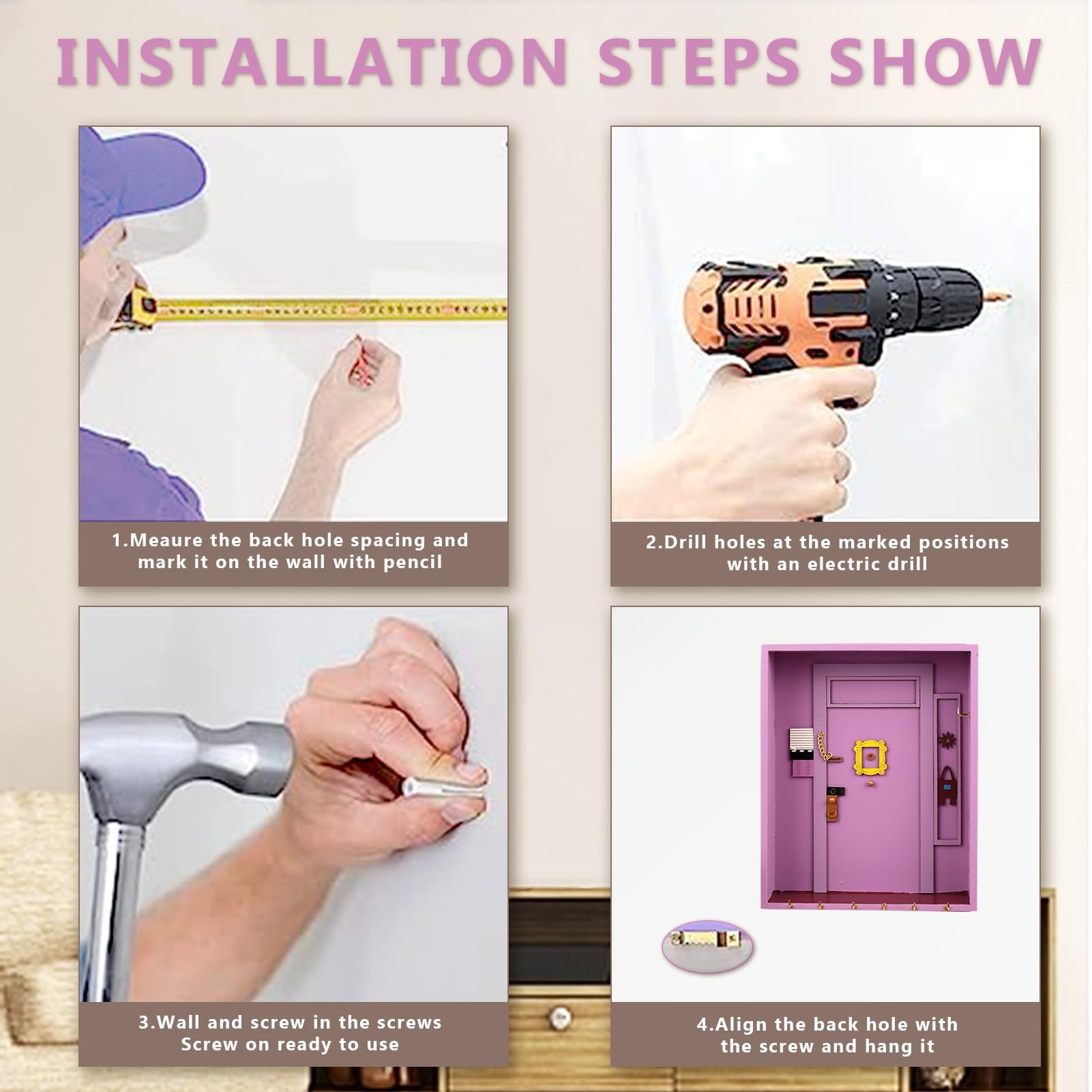 INSTALLATION STEPS SHOW

1.Meaure the back hole spacing and mark it on the wall with pencil

2.Drill holes at the marked positions with an electric drill

3.Wall and screw in the screws Screw on ready to use

4.Align the back hole with the screw and hang it