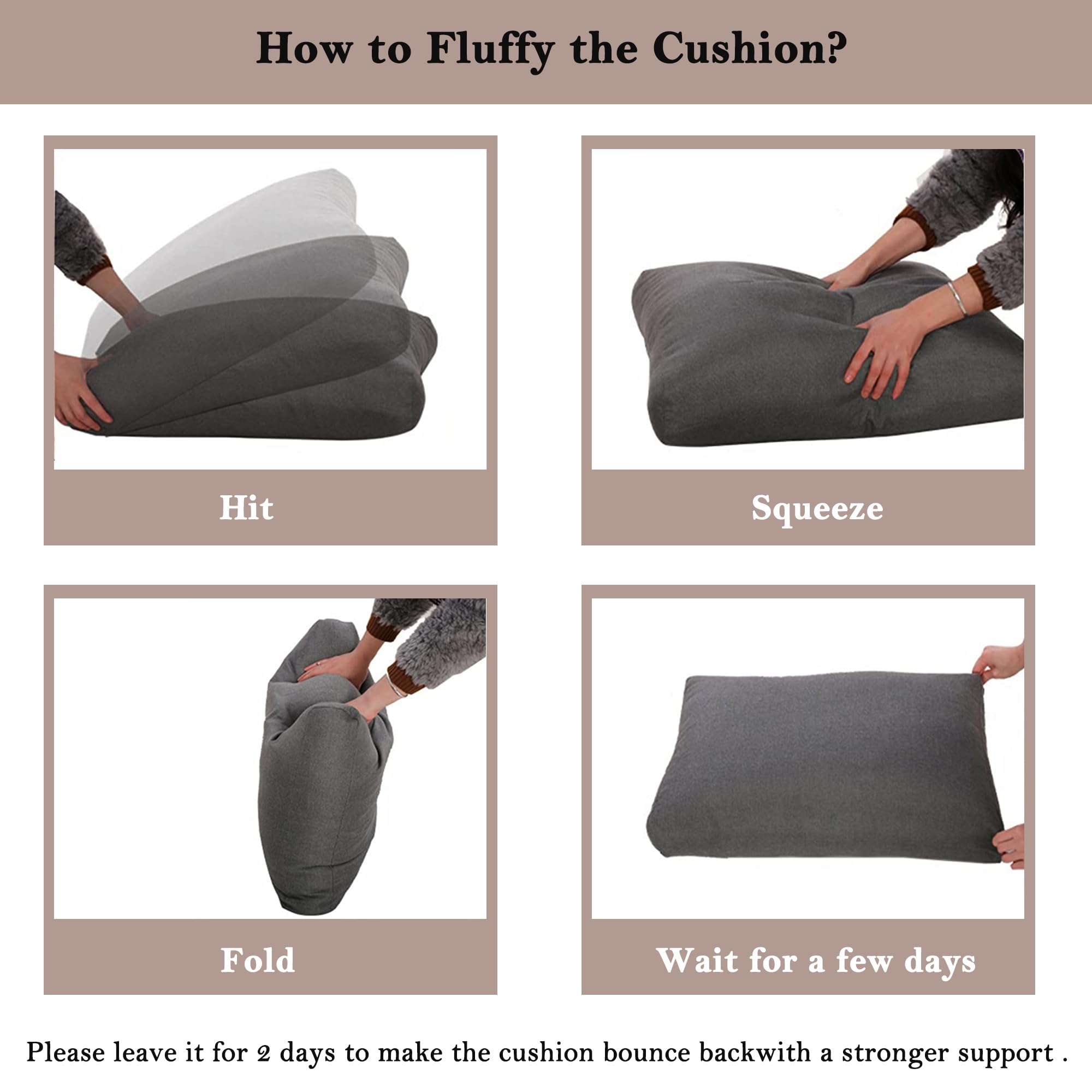 How to Fluffy the Cushion?

Hit

Squeeze

Fold

Wait for a few days

Please leave it for 2 days to make the cushion bounce backwith a stronger support .