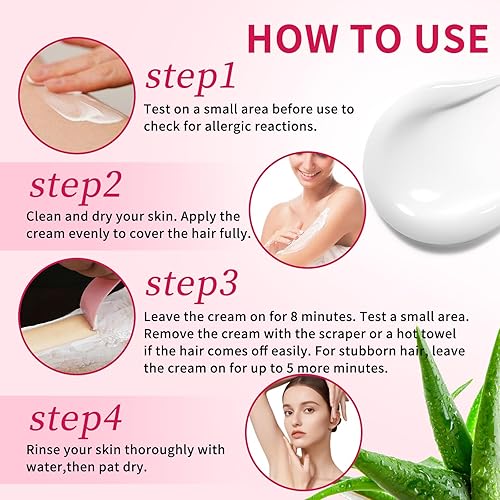 HOW TO USE

step1

Test on a small area before use to check for allergic reactions.

step2

Clean and dry your skin. Apply the cream evenly to cover the hair fully.

step3

Leave the cream on for 8 minutes. Test a small area. Remove the cream with the scraper or a hot towel if the hair comes off easily. For stubborn hair, leave the cream on for up to 5 more minutes.

step4

Rinse your skin thoroughly with water,then pat dry.