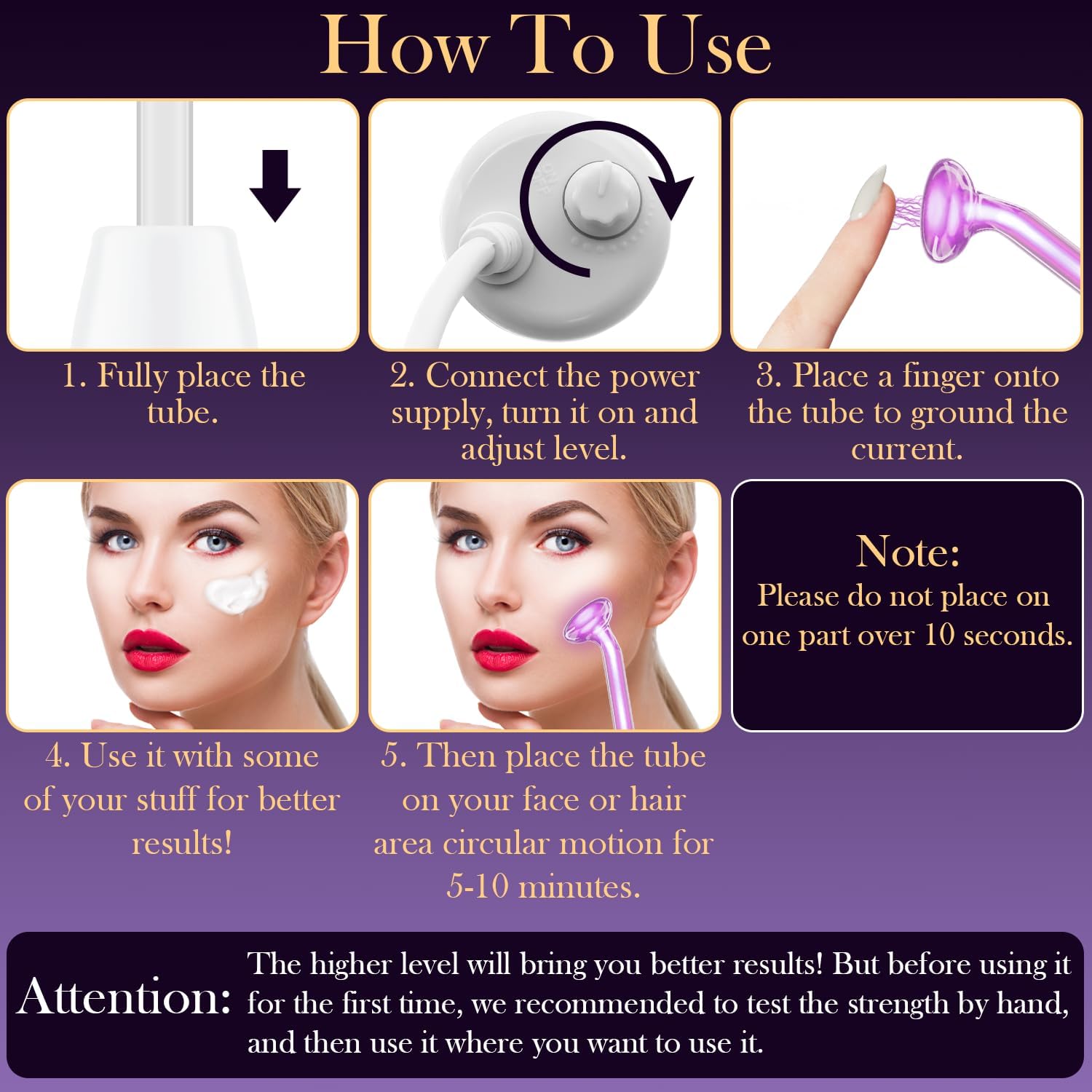 How To Use

1. Fully place the tube.

2. Connect the power supply, turn it on and adjust level.

3. Place a finger onto the tube to ground the current.

4. Use it with some of your stuff for better results!

5. Then place the tube on your face or hair area circular motion for 5-10 minutes.

Note:
Please do not place on one part over 10 seconds.

Attention: The higher level will bring you better results! But before using it for the first time, we recommended to test the strength by hand, and then use it where you want to use it.