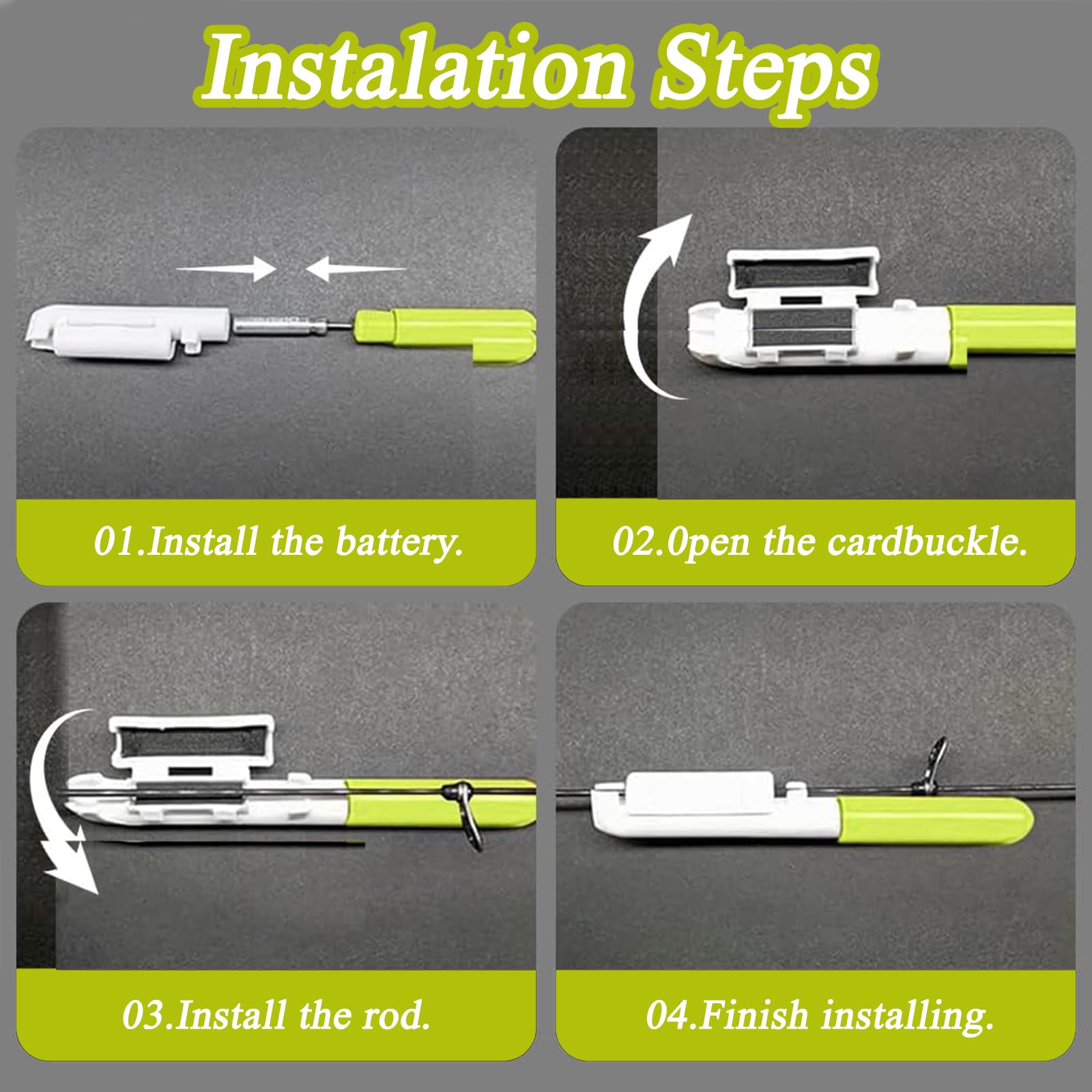 Instalation Steps

01.Install the battery.

02.0pen the cardbuckle.

03.Install the rod.

04.Finish installing.