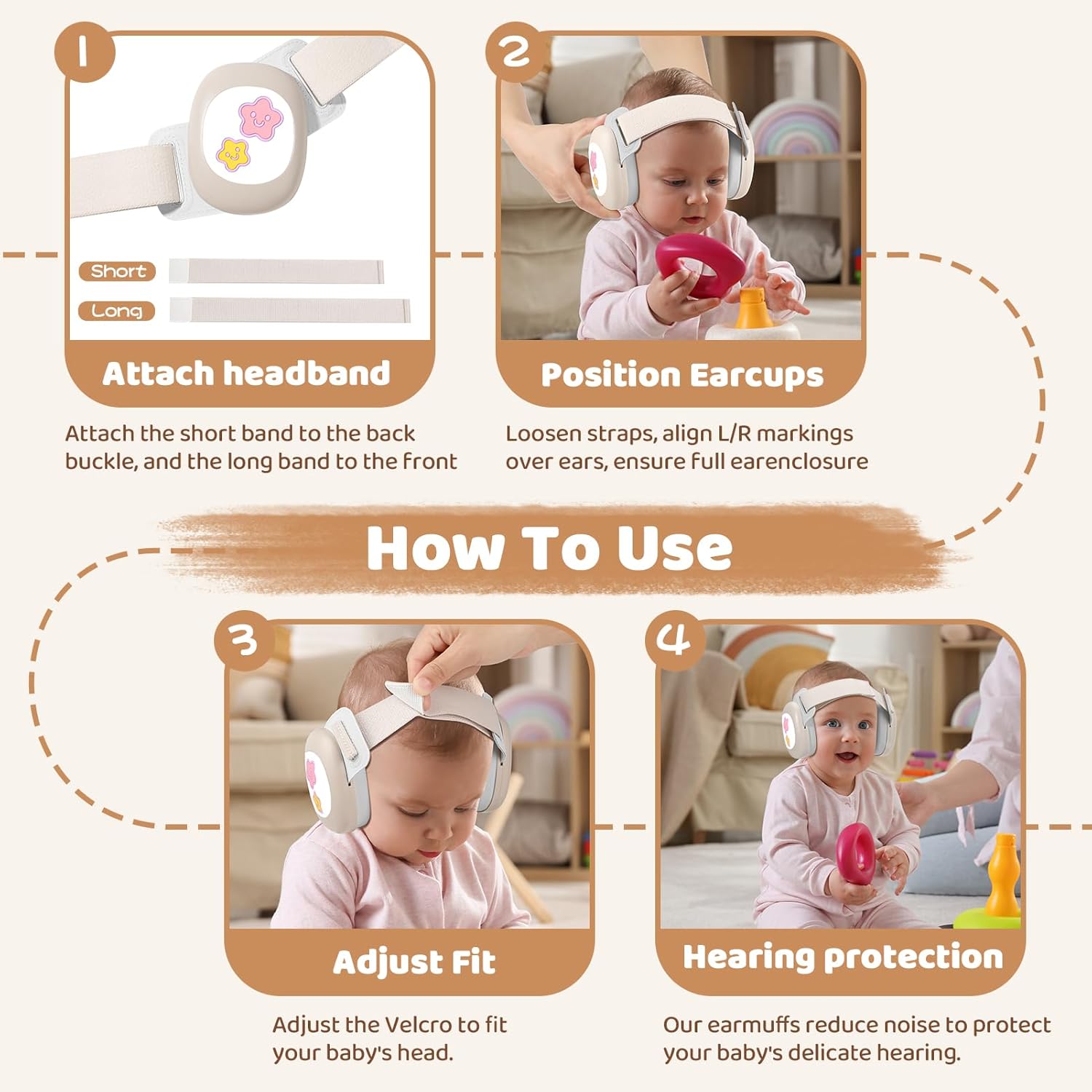 1

Short

Long

Attach headband

Attach the short band to the back buckle, and the long band to the front

2

Position Earcups

Loosen straps, align L/R markings over ears, ensure full earenclosure

How To Use

3

Adjust Fit

Adjust the Velcro to fit your baby's head.

4

Hearing protection

Our earmuffs reduce noise to protect your baby's delicate hearing.