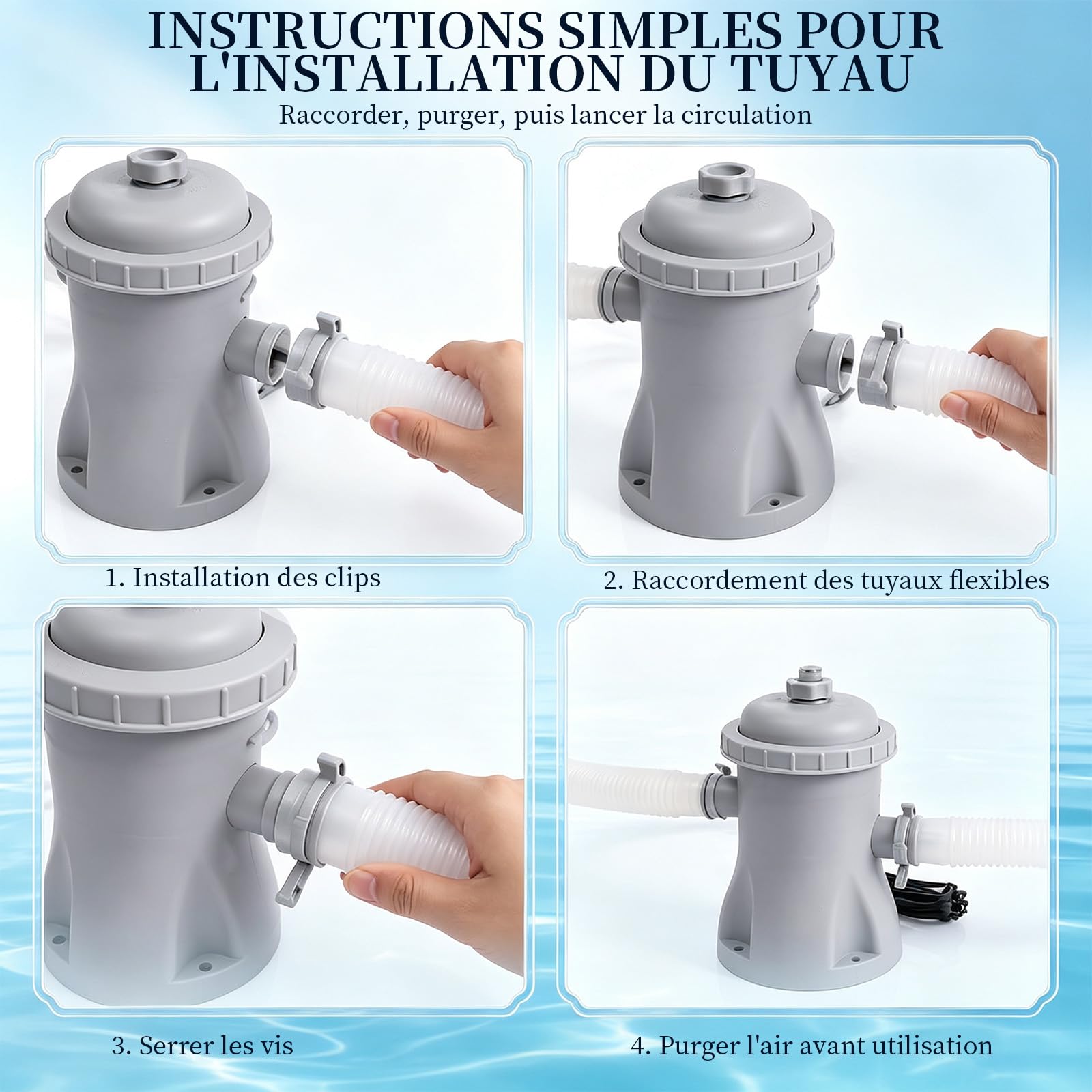 INSTRUCTIONS SIMPLES POUR L'INSTALLATION DU TUYAU

Raccorder, purger, puis lancer la circulation

1. Installation des clips

2. Raccordement des tuyaux flexibles

3. Serrer les vis

4. Purger l'air avant utilisation