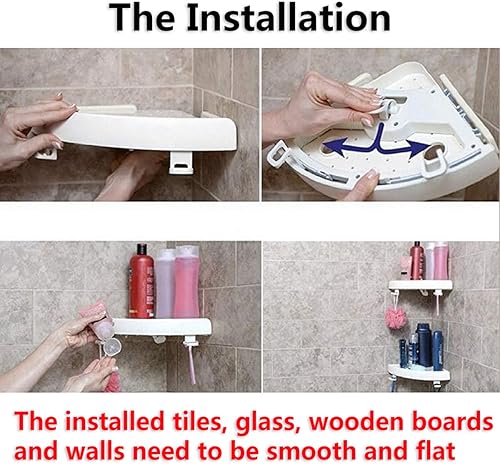 The Installation

The installed tiles, glass, wooden boards and walls need to be smooth and flat