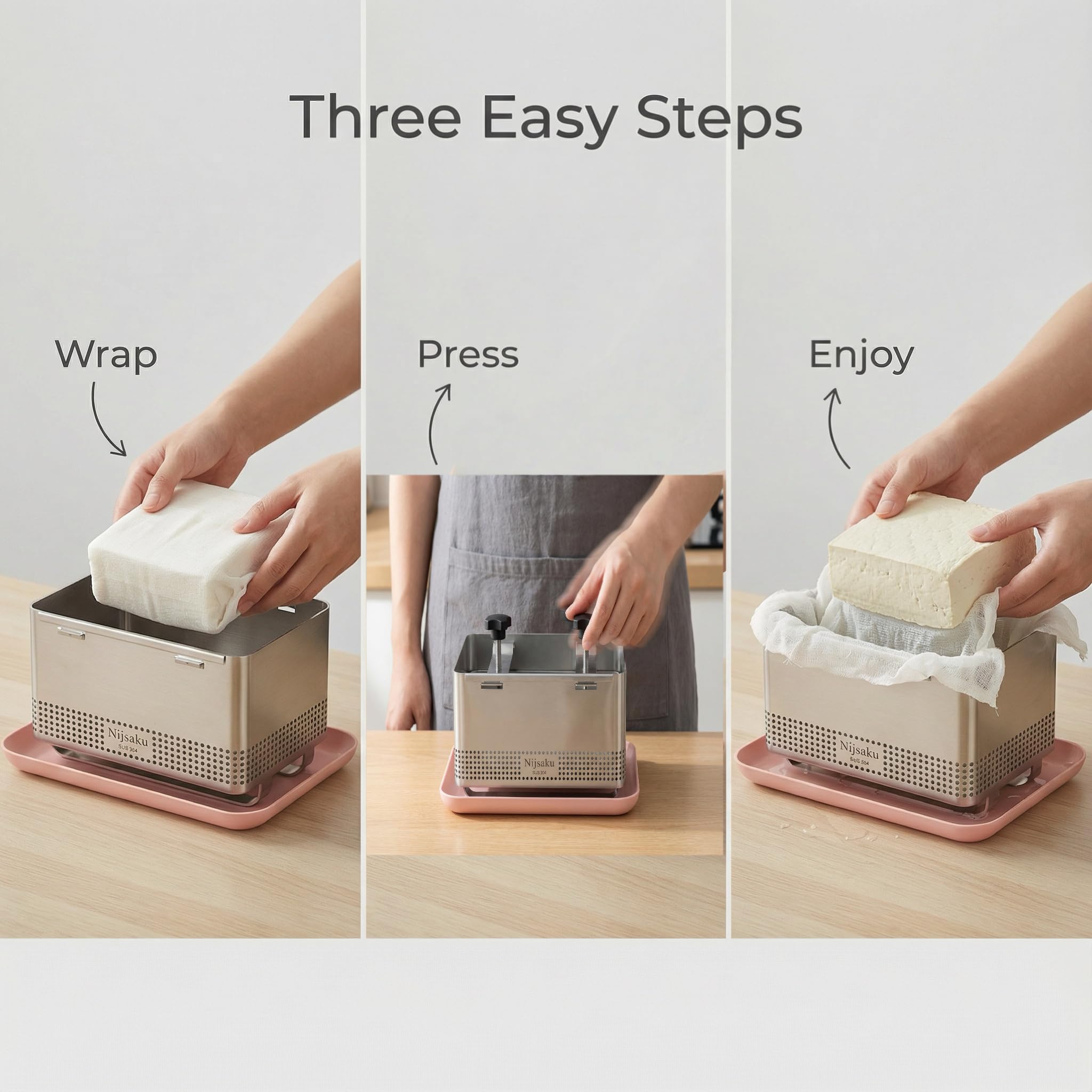 Three Easy Steps

Wrap

Nijsaku
SUS 304

Press

Nijsaku
SUS 304

Enjoy

Nijsaku
SUS 304