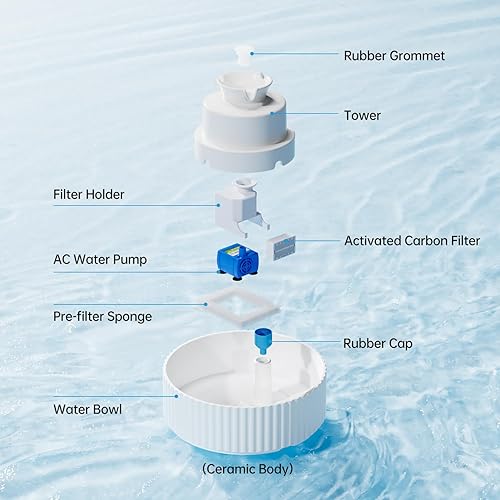 Rubber Grommet

Tower

Filter Holder

Activated Carbon Filter

AC Water Pump

Pre-filter Sponge

Rubber Cap

Water Bowl

(Ceramic Body)