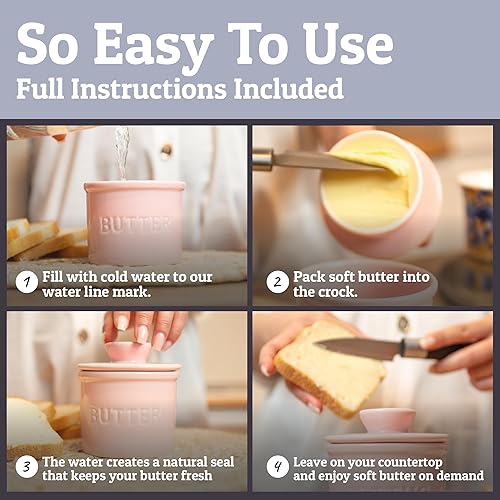 So Easy To Use
Full Instructions Included

BUTTER

1 Fill with cold water to our water line mark.

2 Pack soft butter into the crock.

BUTTER

3 The water creates a natural seal that keeps your butter fresh

4 Leave on your countertop and enjoy soft butter on demand