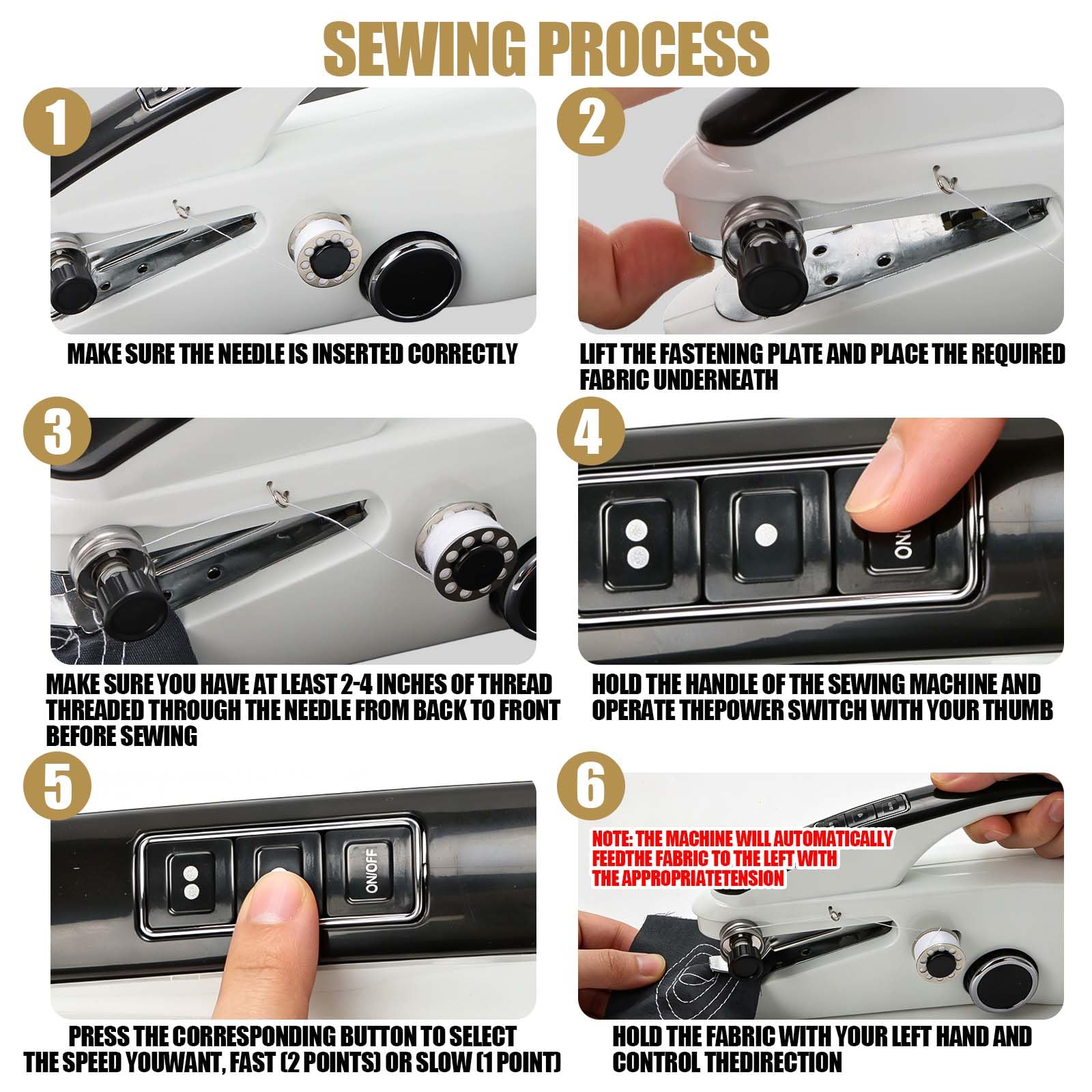 SEWING PROCESS

1

MAKE SURE THE NEEDLE IS INSERTED CORRECTLY

2

LIFT THE FASTENING PLATE AND PLACE THE REQUIRED FABRIC UNDERNEATH

3

MAKE SURE YOU HAVE AT LEAST 2-4 INCHES OF THREAD THREADED THROUGH THE NEEDLE FROM BACK TO FRONT BEFORE SEWING

4

ON/O

HOLD THE HANDLE OF THE SEWING MACHINE AND OPERATE THEPOWER SWITCH WITH YOUR THUMB

5

ON/OFF

PRESS THE CORRESPONDING BUTTON TO SELECT THE SPEED YOUWANT, FAST (2 POINTS) OR SLOW (1 POINT)

6

NOTE: THE MACHINE WILL AUTOMATICALLY FEEDTHE FABRIC TO THE LEFT WITH THE APPROPRIATETENSION

HOLD THE FABRIC WITH YOUR LEFT HAND AND CONTROL THEDIRECTION