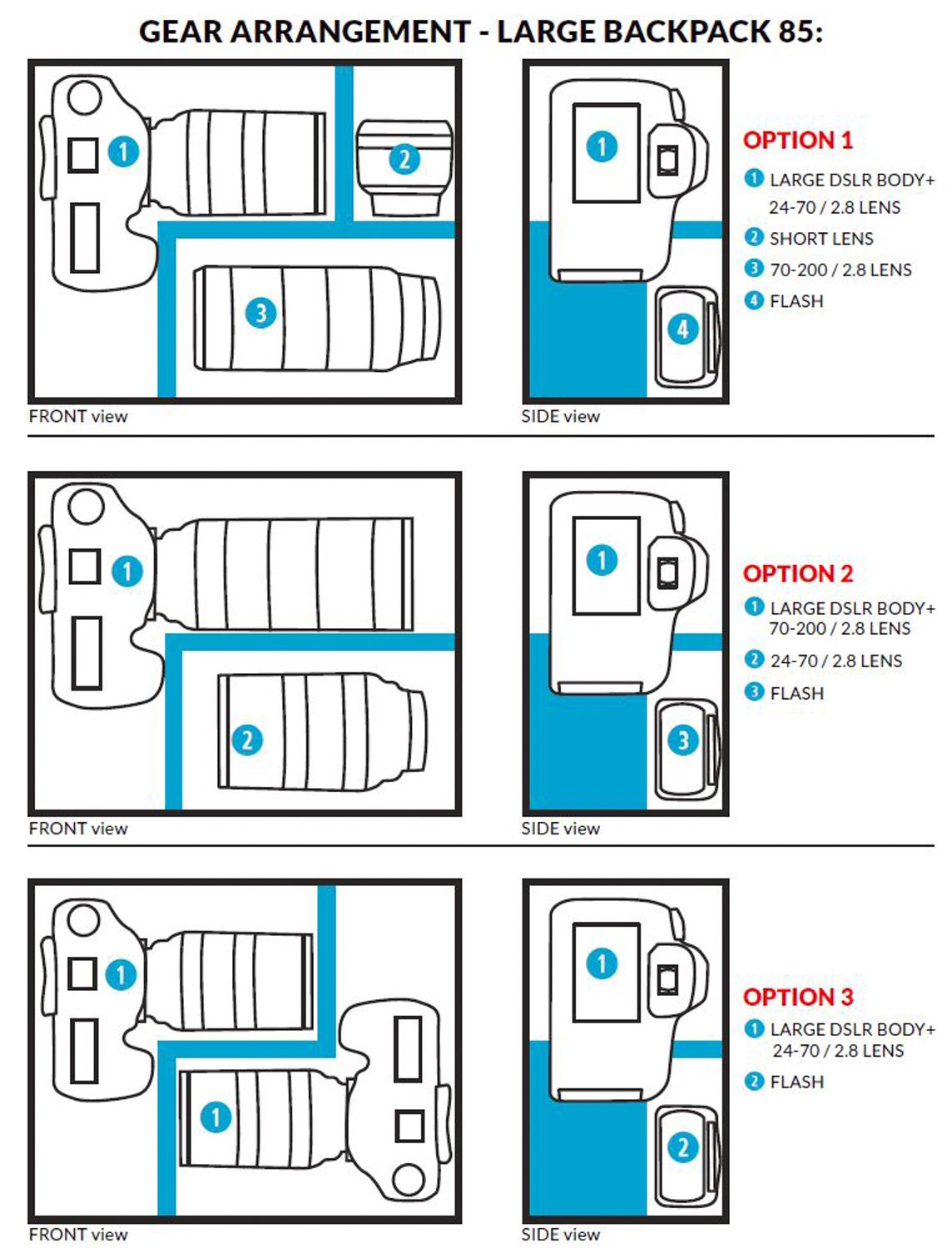 GEAR ARRANGEMENT - LARGE BACKPACK 85:

1

2

3

FRONT view

1

4

SIDE view

OPTION 1

1 LARGE DSLR BODY+ 24-70 / 2.8 LENS

2 SHORT LENS

3 70-200 / 2.8 LENS

4 FLASH

1

2

FRONT view

1

3

SIDE view

OPTION 2

1 LARGE DSLR BODY+ 70-200 / 2.8 LENS

2 24-70 / 2.8 LENS

3 FLASH

1

1

FRONT view

1

2

SIDE view

OPTION 3

1 LARGE DSLR BODY+ 24-70 / 2.8 LENS

2 FLASH