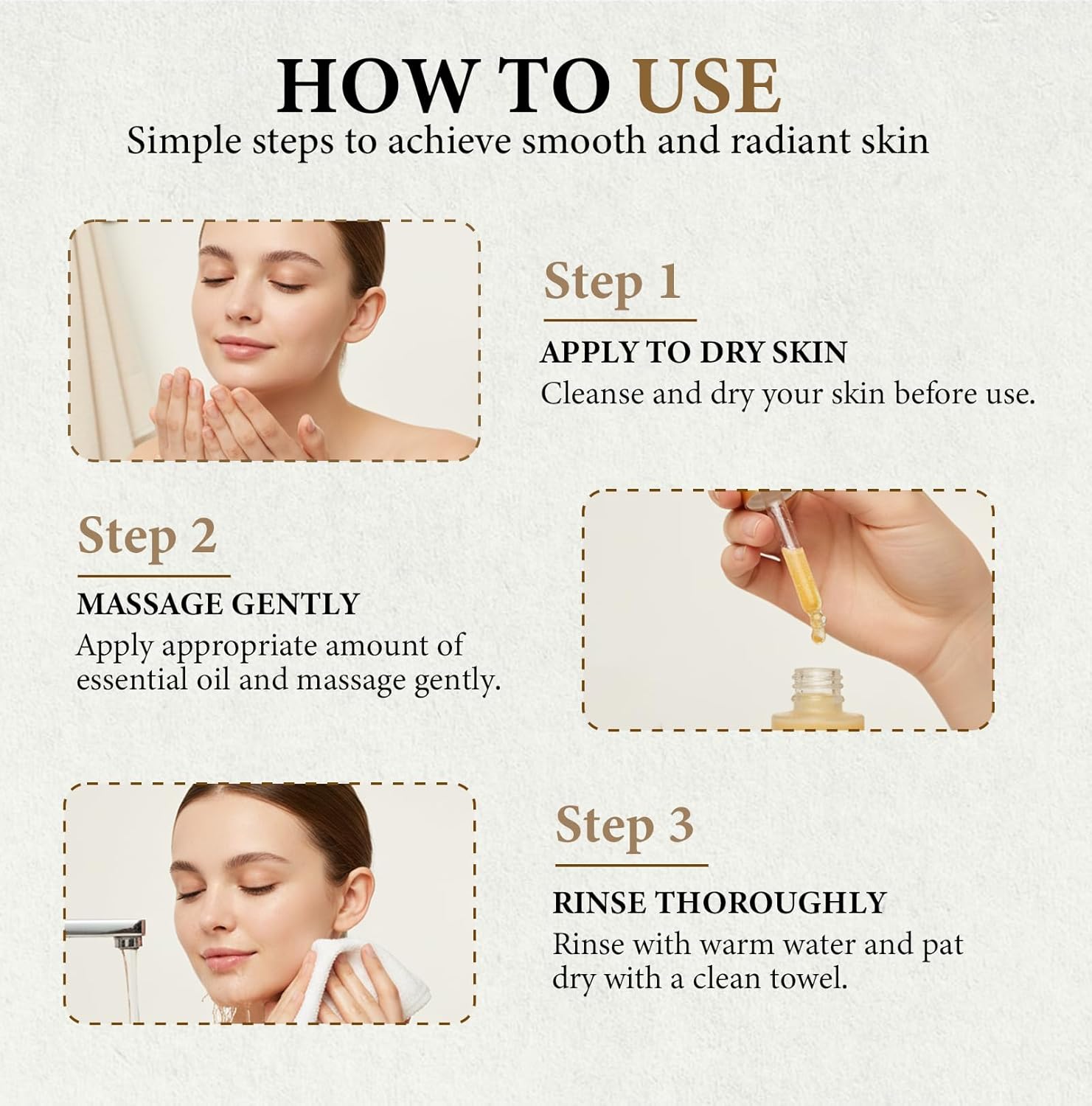 HOW TO USE
Simple steps to achieve smooth and radiant skin

Step 1

APPLY TO DRY SKIN
Cleanse and dry your skin before use.

Step 2

MASSAGE GENTLY
Apply appropriate amount of essential oil and massage gently.

Step 3

RINSE THOROUGHLY
Rinse with warm water and pat dry with a clean towel.