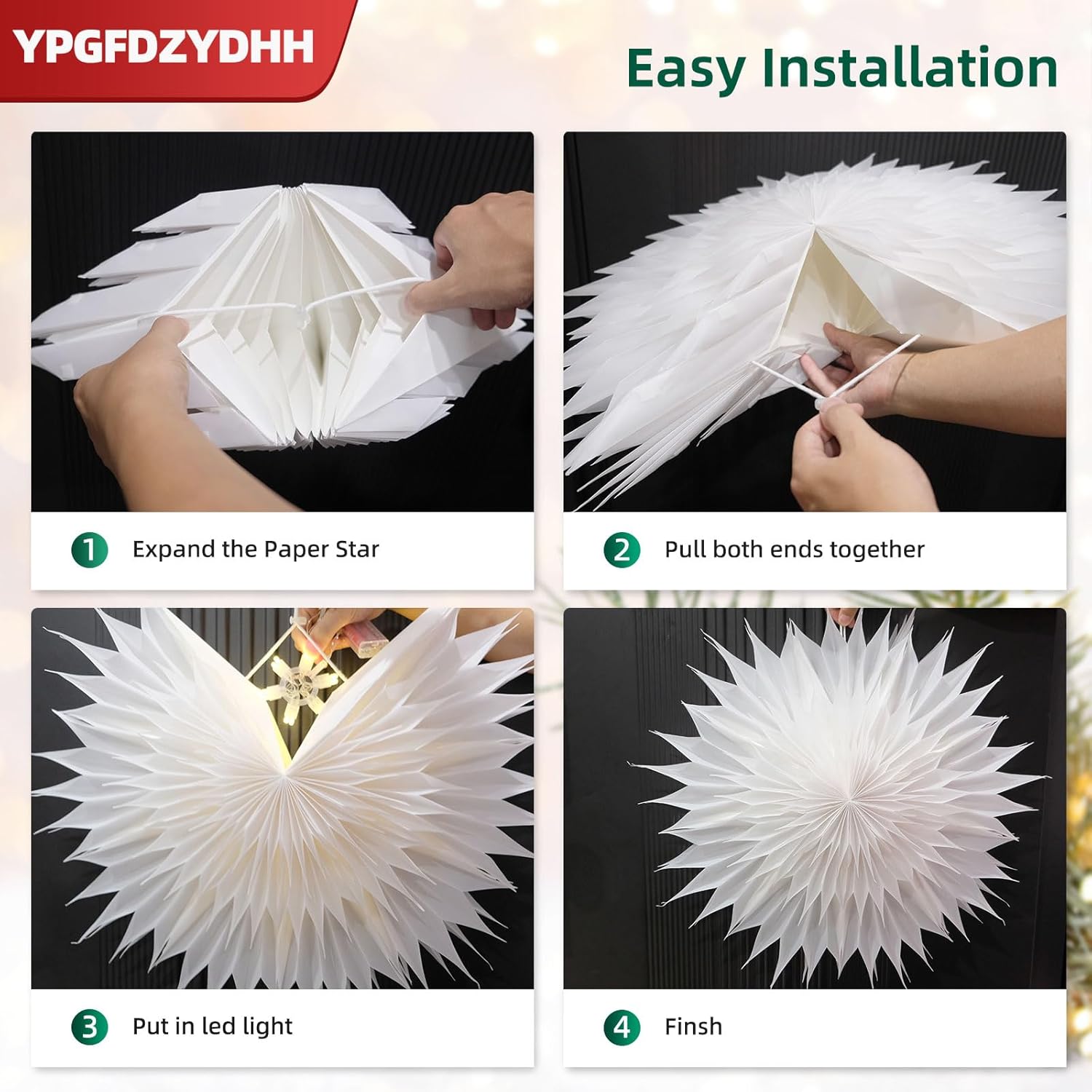 YPGFDZYDHH

Easy Installation

1 Expand the Paper Star

2 Pull both ends together

3 Put in led light

4 Finsh