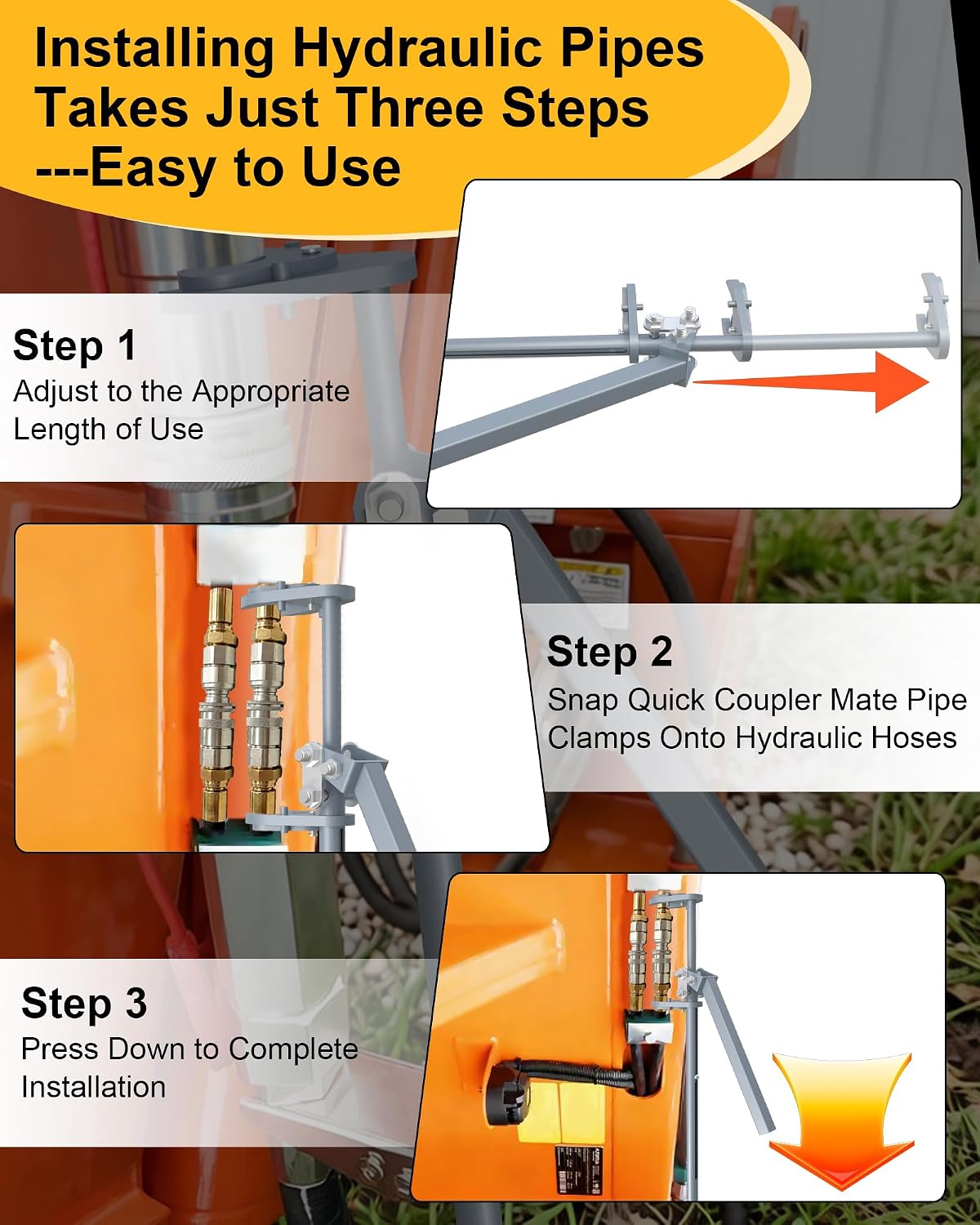 Installing Hydraulic Pipes Takes Just Three Steps ---Easy to Use

Step 1
Adjust to the Appropriate Length of Use

Step 2
Snap Quick Coupler Mate Pipe Clamps Onto Hydraulic Hoses

Step 3
Press Down to Complete Installation