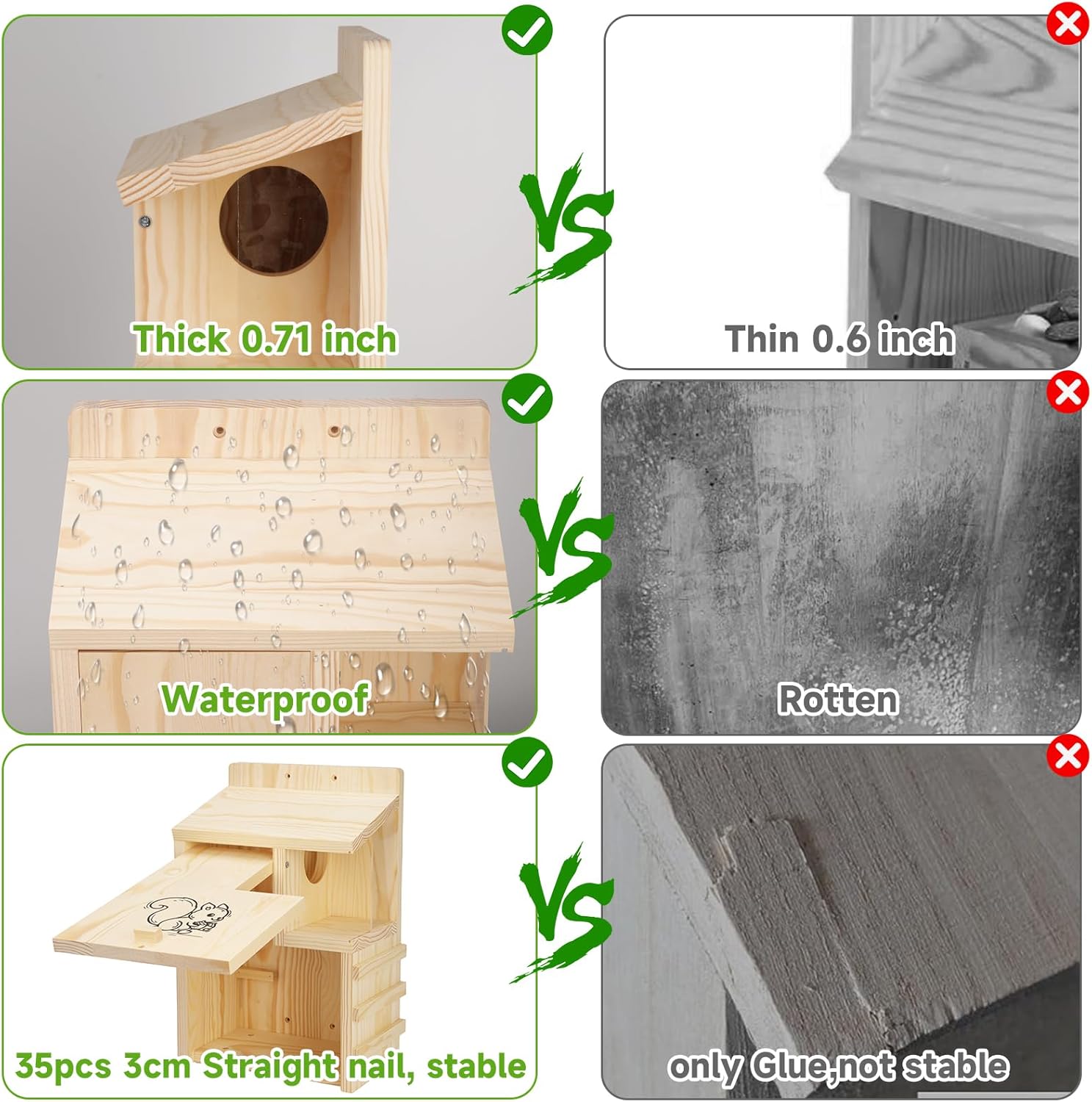 Thick 0.71 inch

VS

Thin 0.6 inch

Waterproof

VS

Rotten

35pcs 3cm Straight nail, stable

VS

only Glue,not stable