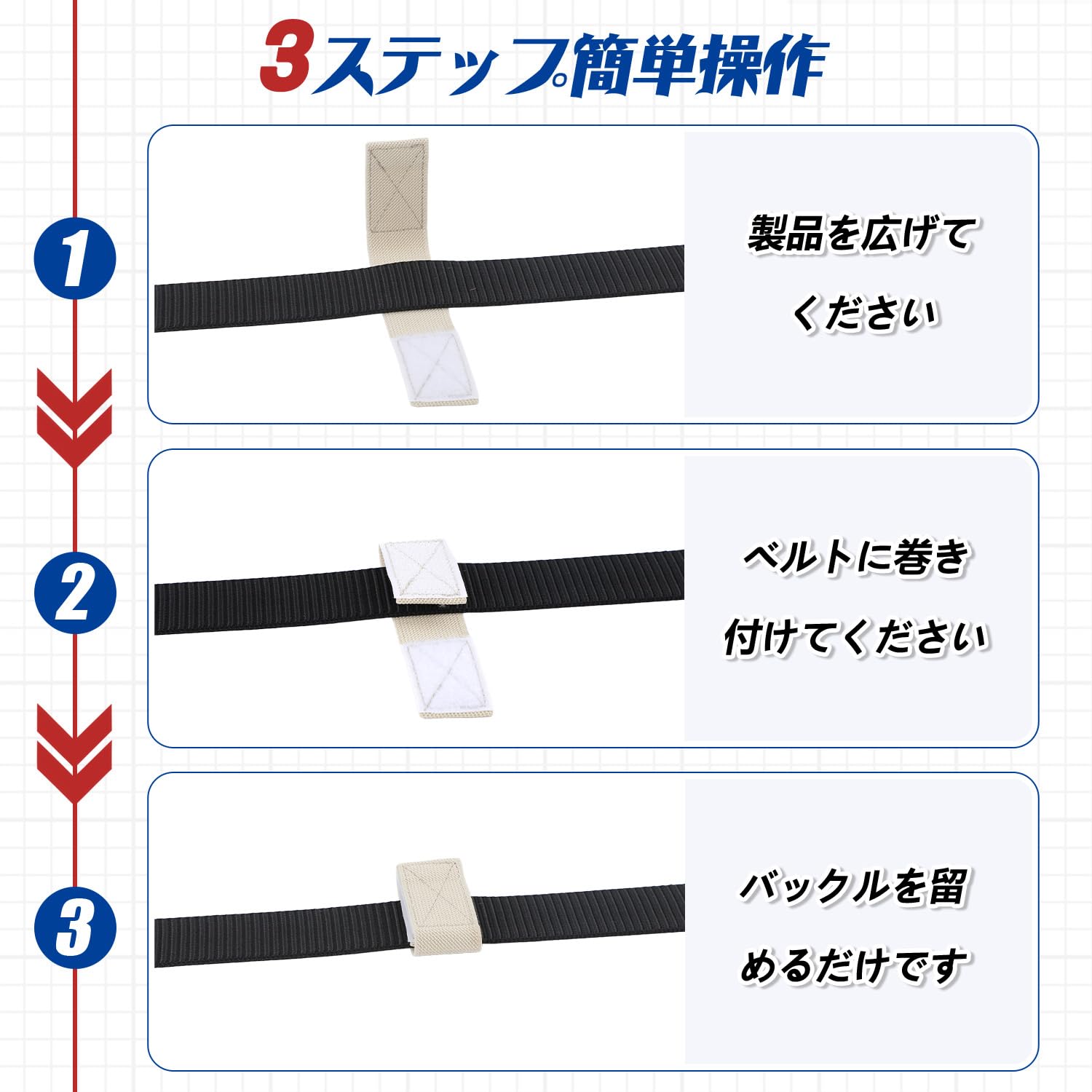 3ステップ簡単操作

1

製品を広げてください

2

ベルトに巻き付けてください

3

バックルを留めるだけです