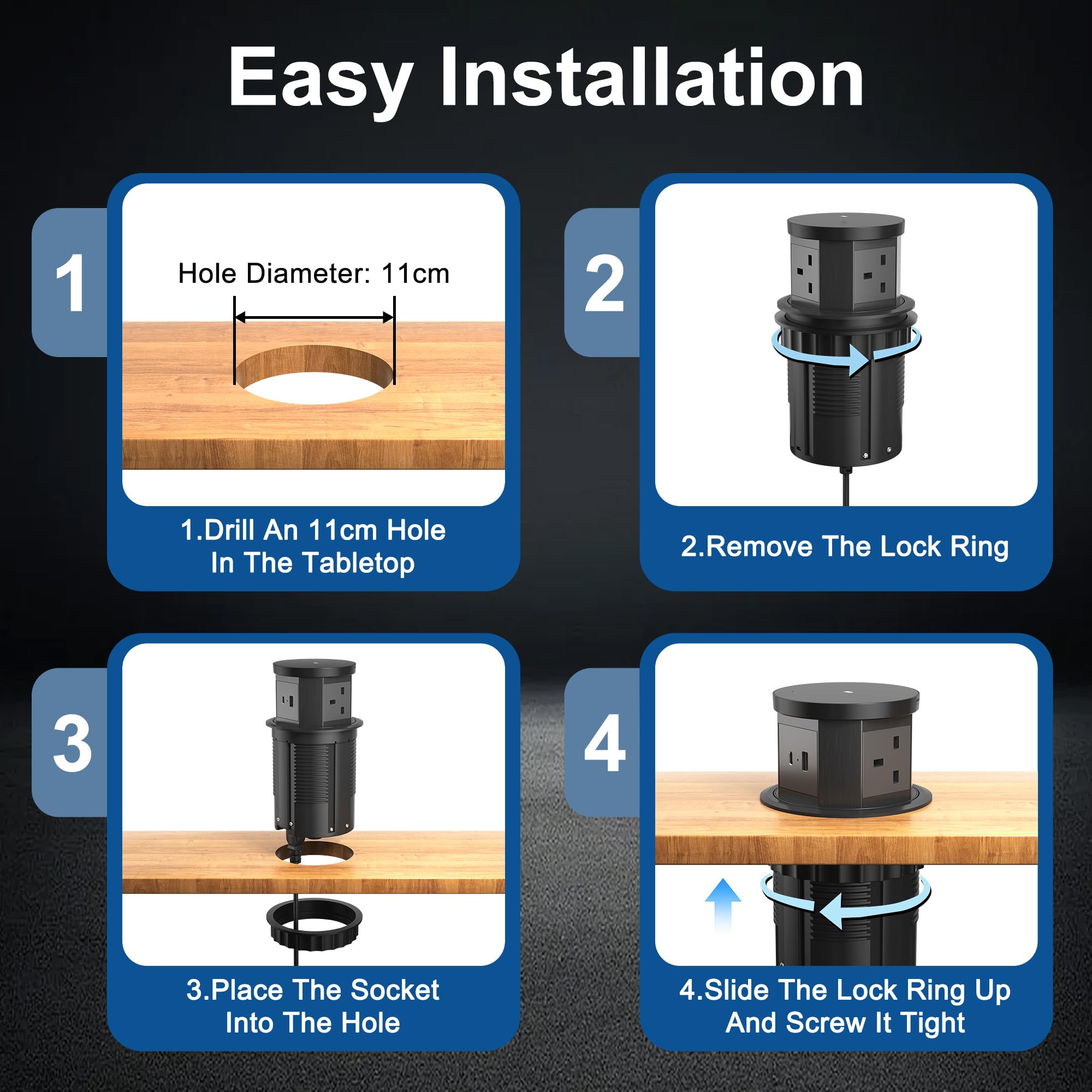 Easy Installation

1

Hole Diameter: 11cm

1.Drill An 11cm Hole In The Tabletop

2

2.Remove The Lock Ring

3

3.Place The Socket Into The Hole

4

4.Slide The Lock Ring Up And Screw It Tight