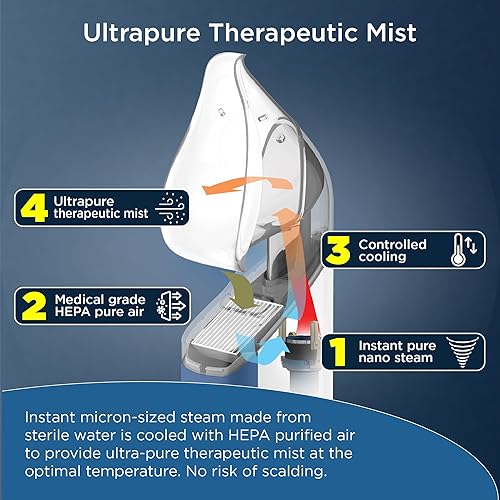 Ultrapure Therapeutic Mist

4 Ultrapure therapeutic mist

3 Controlled cooling

2 Medical grade HEPA pure air

1 Instant pure nano steam

Instant micron-sized steam made from sterile water is cooled with HEPA purified air to provide ultra-pure therapeutic mist at the optimal temperature. No risk of scalding.