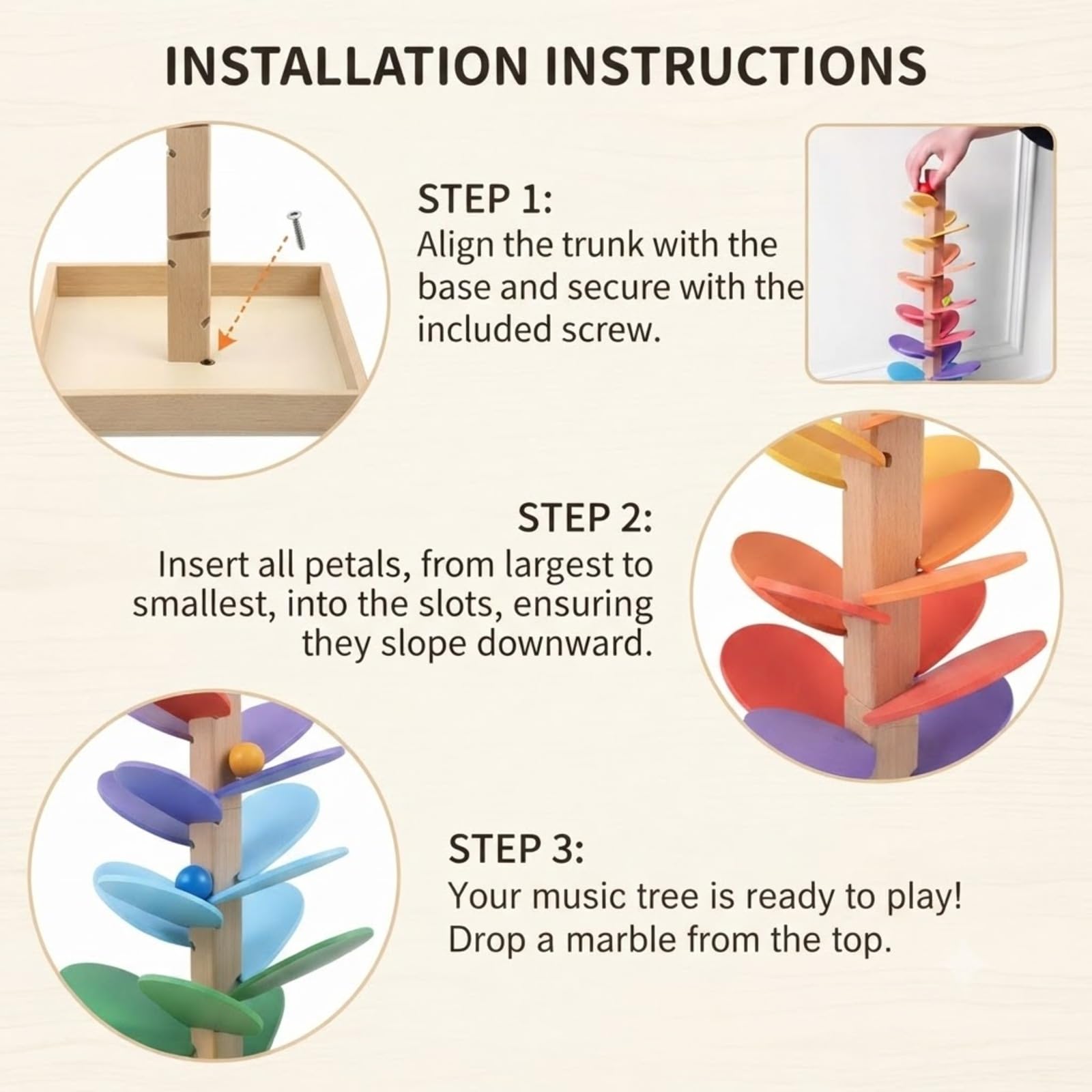 INSTALLATION INSTRUCTIONS

STEP 1:
Align the trunk with the base and secure with the included screw.

STEP 2:
Insert all petals, from largest to smallest, into the slots, ensuring they slope downward.

STEP 3:
Your music tree is ready to play! Drop a marble from the top.