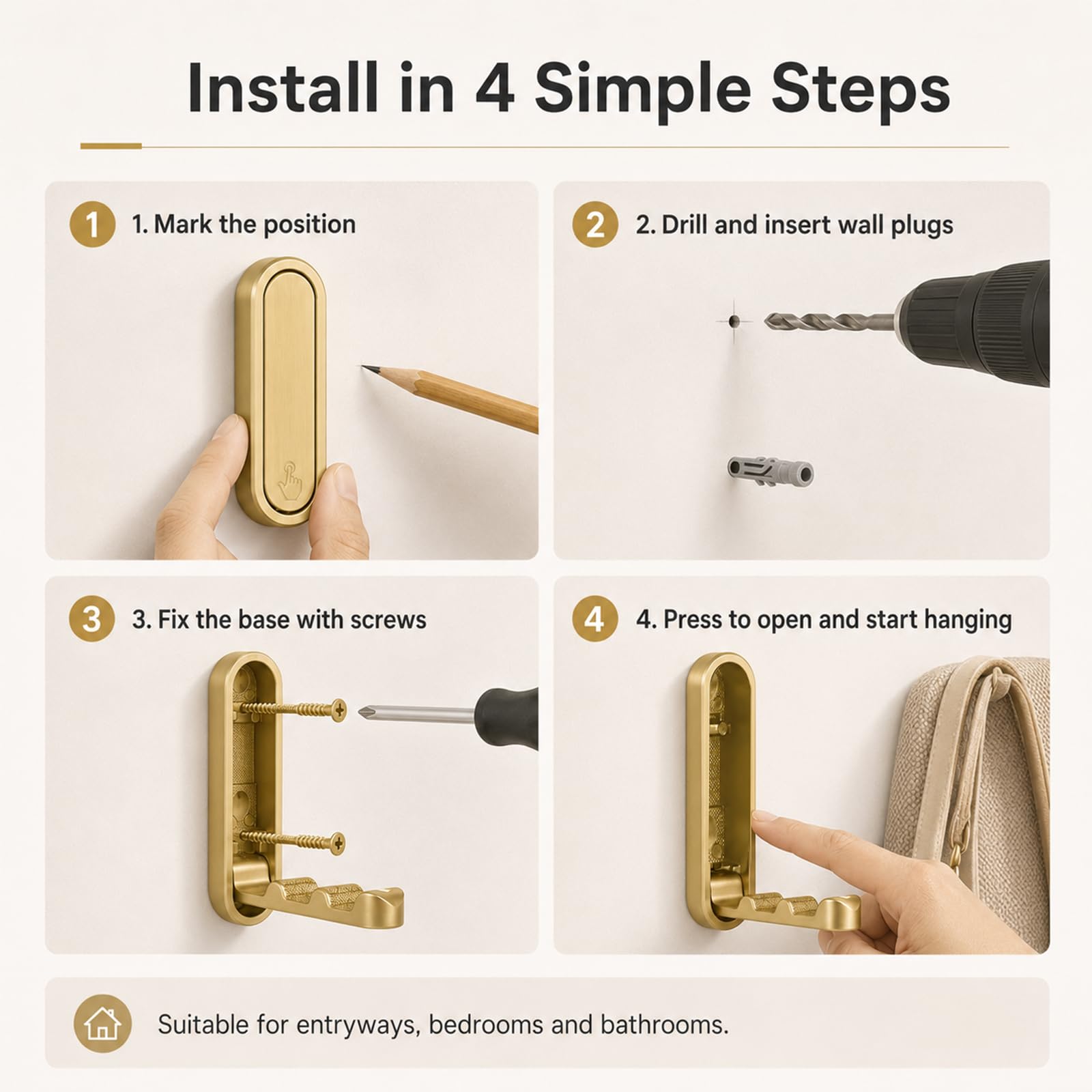 Install in 4 Simple Steps

1 1. Mark the position

2 2. Drill and insert wall plugs

3 3. Fix the base with screws

4 4. Press to open and start hanging

Suitable for entryways, bedrooms and bathrooms.