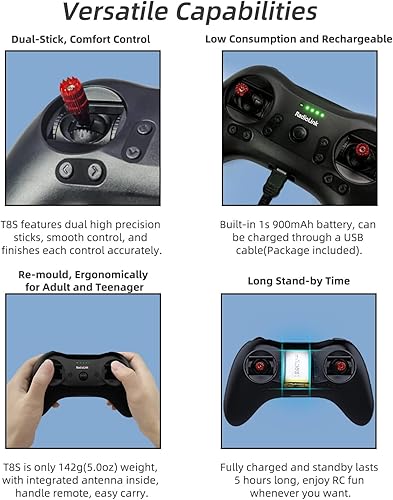 Versatile Capabilities

Dual-Stick, Comfort Control

T8S features dual high precision sticks, smooth control, and finishes each control accurately.

Low Consumption and Rechargeable

RadioLink

Built-in 1s 900mAh battery, can be charged through a USB cable(Package included).

Re-mould, Ergonomically for Adult and Teenager

RadioLink

T8S is only 142g(5.0oz) weight, with integrated antenna inside, handle remote, easy carry.

Long Stand-by Time

Fully charged and standby lasts 5 hours long, enjoy RC fun whenever you want.