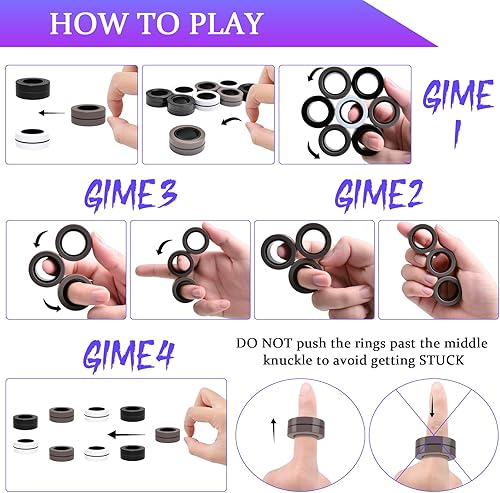 HOW TO PLAY

GIME 1

GIME3

GIME2

GIME4

DO NOT push the rings past the middle knuckle to avoid getting STUCK