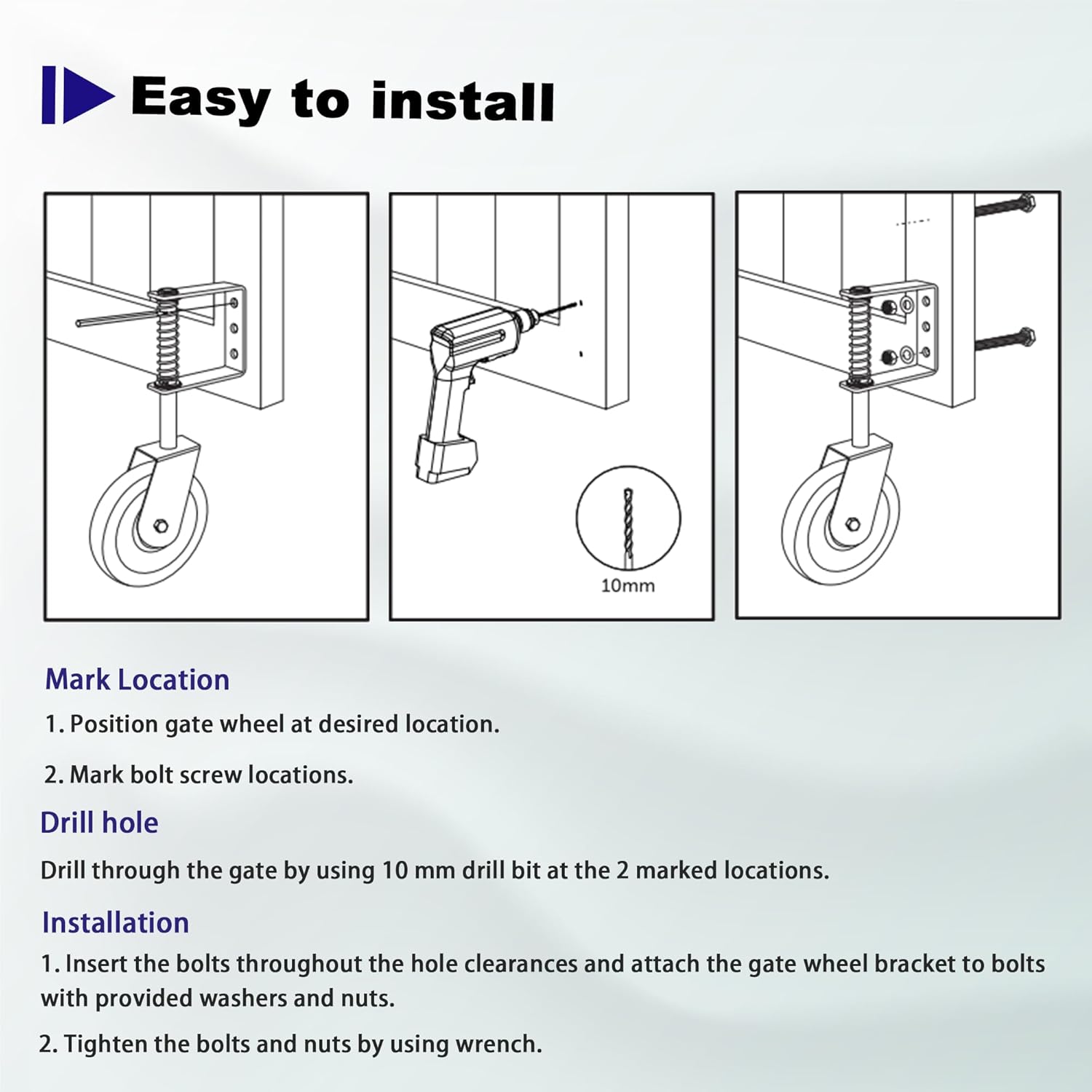 Easy to install

10mm

Mark Location

1. Position gate wheel at desired location.

2. Mark bolt screw locations.

Drill hole

Drill through the gate by using 10 mm drill bit at the 2 marked locations.

Installation

1. Insert the bolts throughout the hole clearances and attach the gate wheel bracket to bolts with provided washers and nuts.

2. Tighten the bolts and nuts by using wrench.