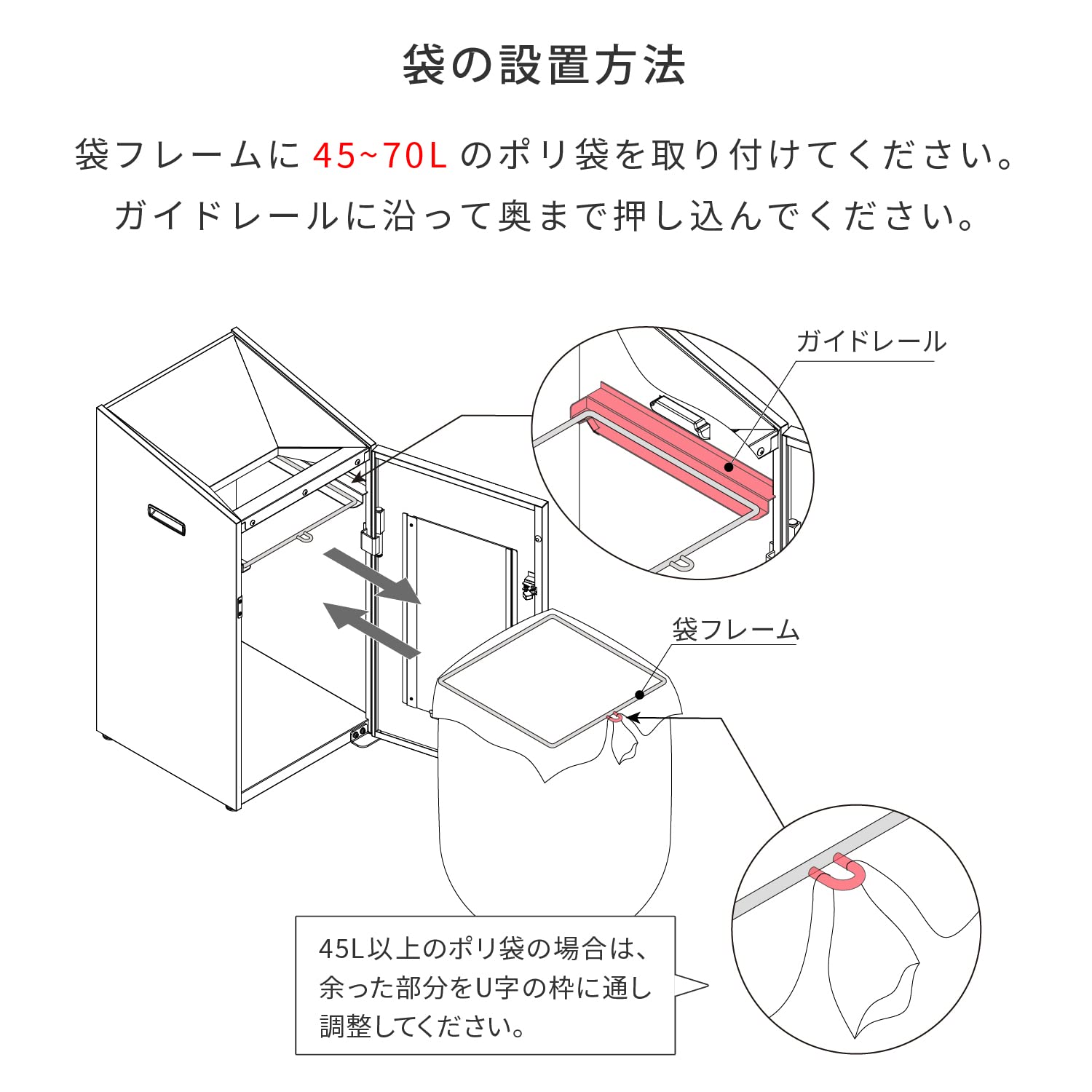 袋の設置方法

袋フレームに 45~70L のポリ袋を取り付けてください。
ガイドレールに沿って奥まで押し込んでください。

ガイドレール

袋フレーム

45L以上のポリ袋の場合は、余った部分をU字の枠に通し調整してください。