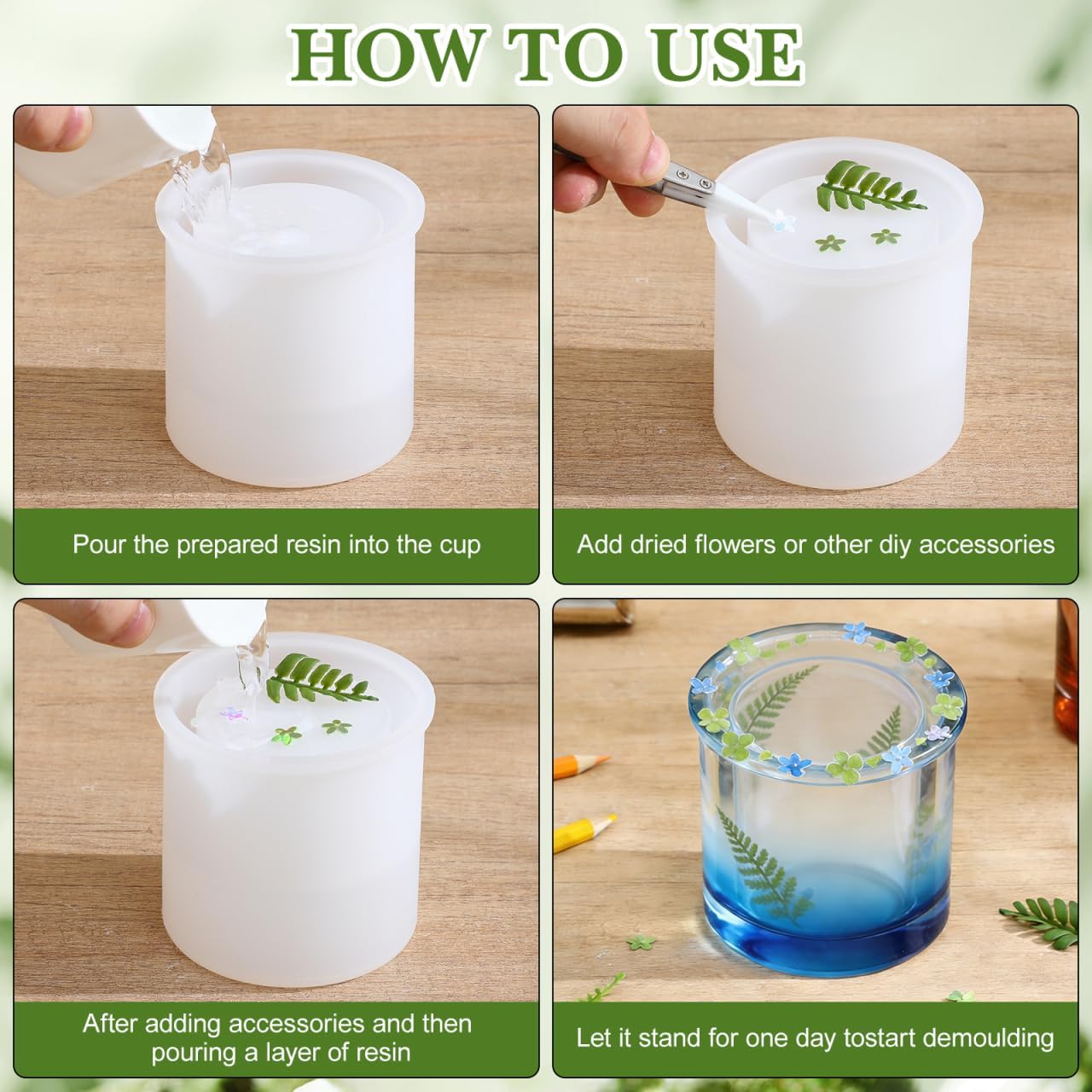 HOW TO USE

Pour the prepared resin into the cup

Add dried flowers or other diy accessories

After adding accessories and then pouring a layer of resin

Let it stand for one day tostart demoulding