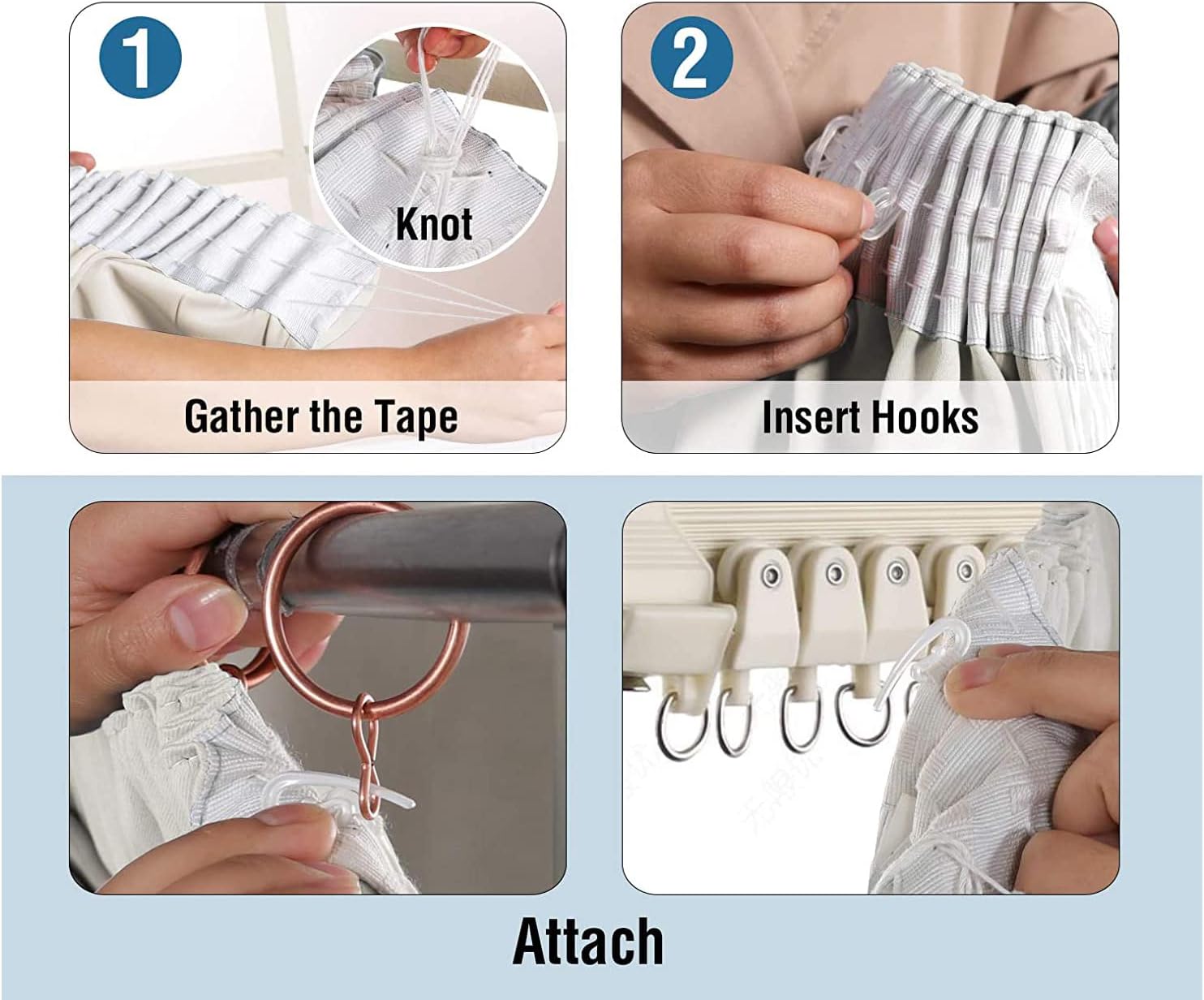 1

Knot

Gather the Tape

2

Insert Hooks

Attach