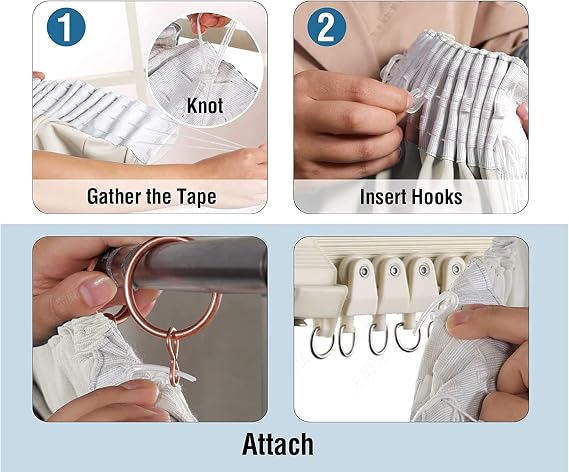 1

Knot

Gather the Tape

2

Insert Hooks

Attach