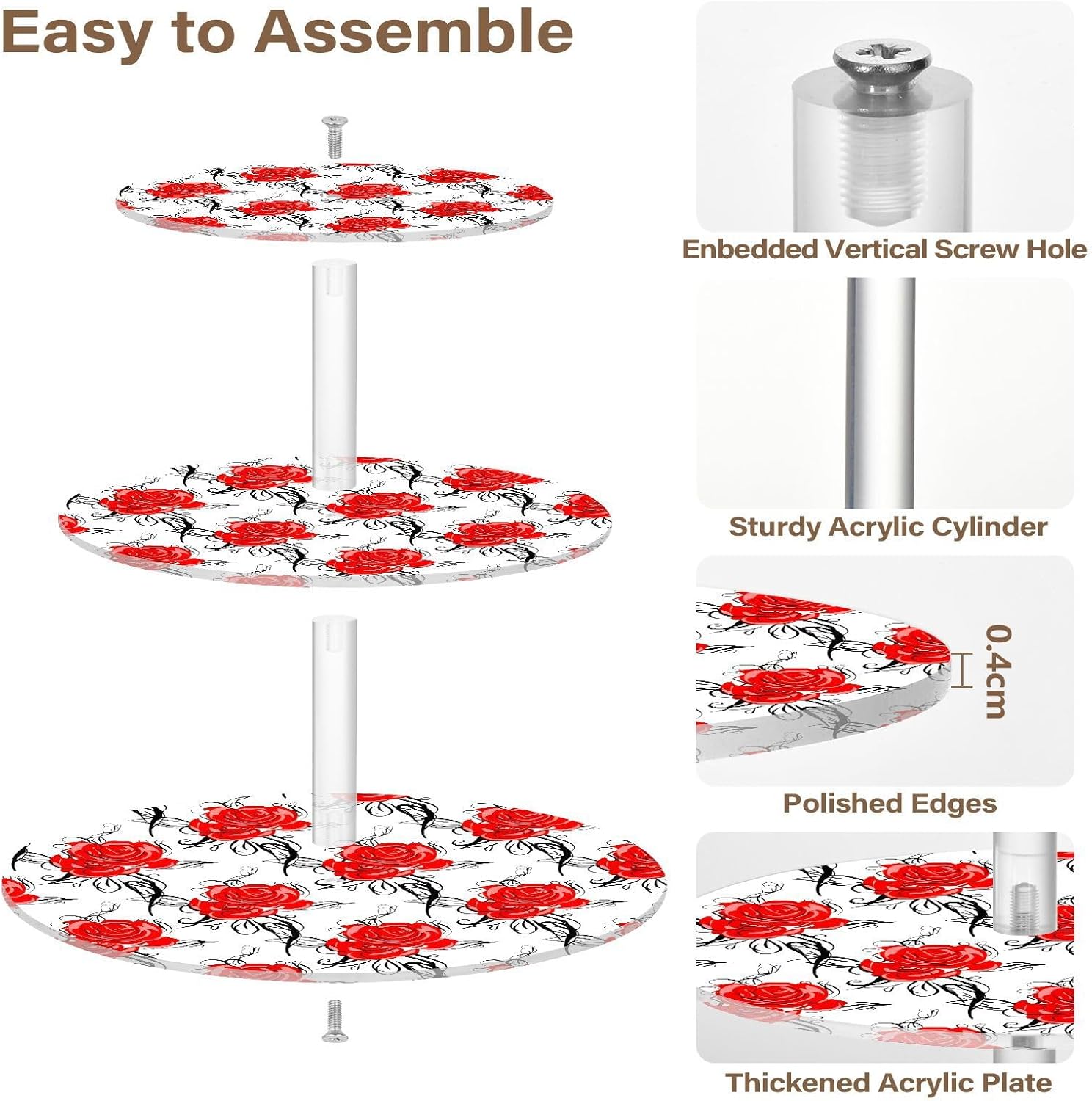 Easy to Assemble

Enbedded Vertical Screw Hole

Sturdy Acrylic Cylinder

0.4cm

Polished Edges

Thickened Acrylic Plate