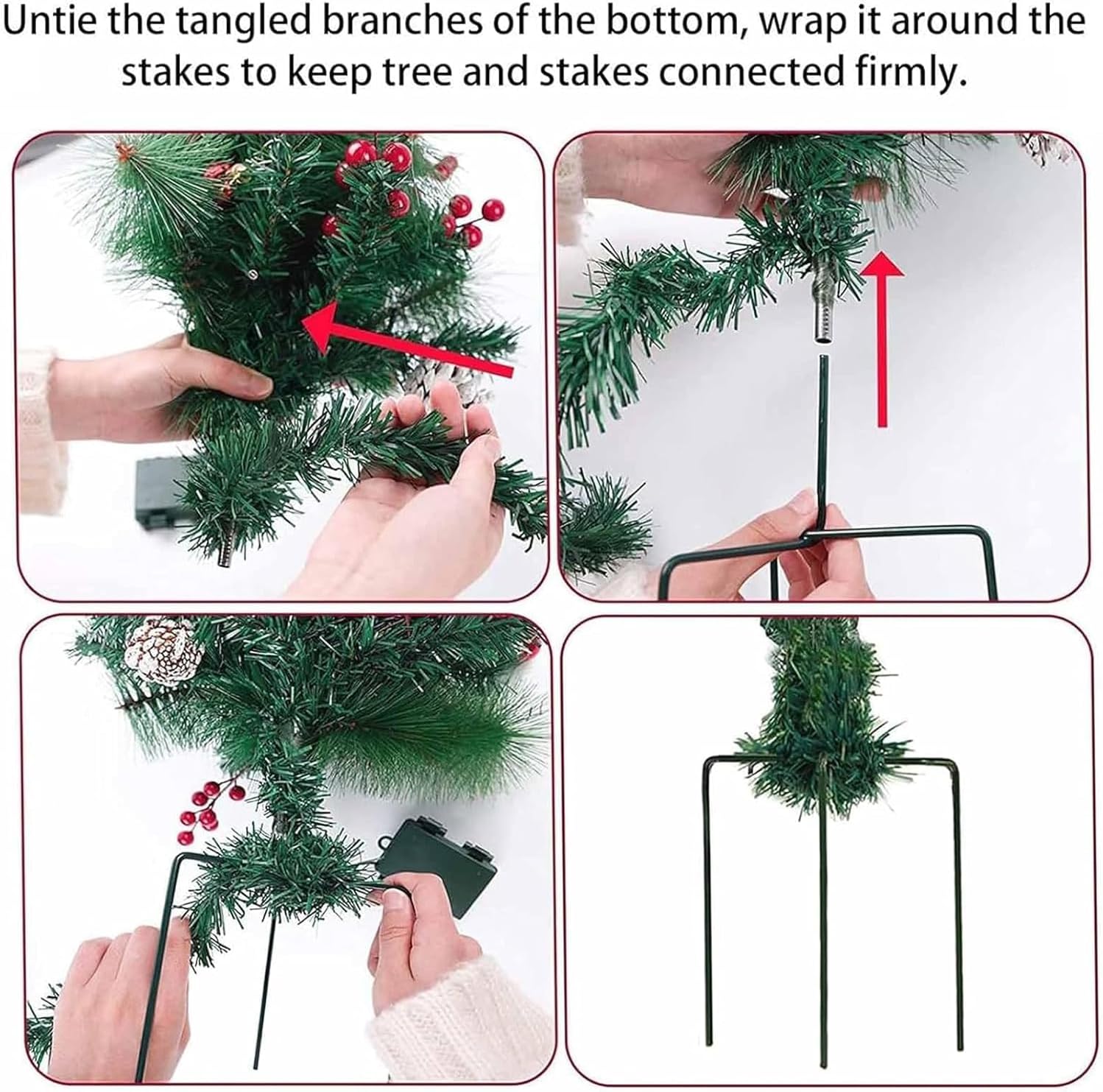 Untie the tangled branches of the bottom, wrap it around the stakes to keep tree and stakes connected firmly.