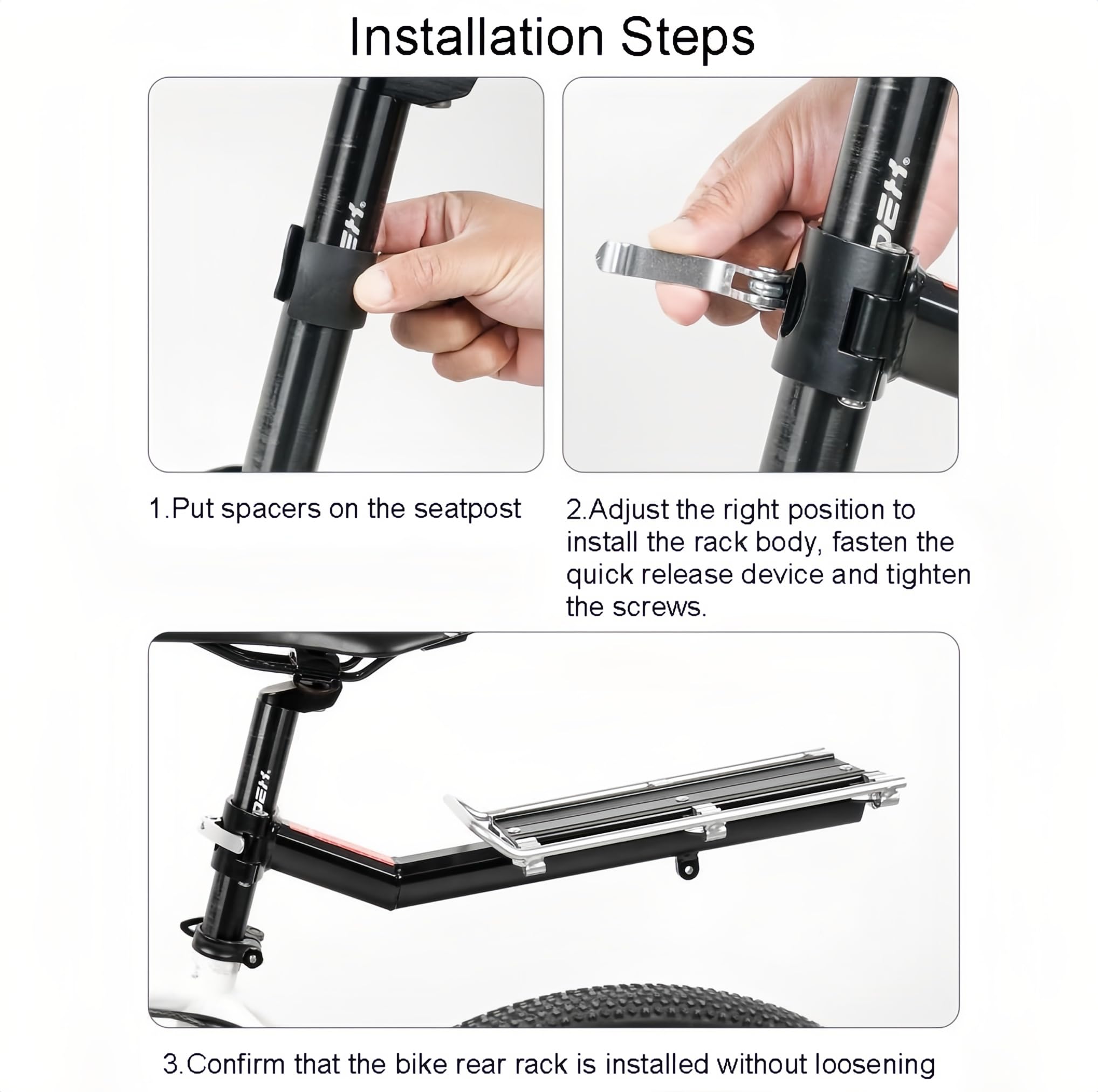 Installation Steps

1.Put spacers on the seatpost

2.Adjust the right position to install the rack body, fasten the quick release device and tighten the screws.

3.Confirm that the bike rear rack is installed without loosening