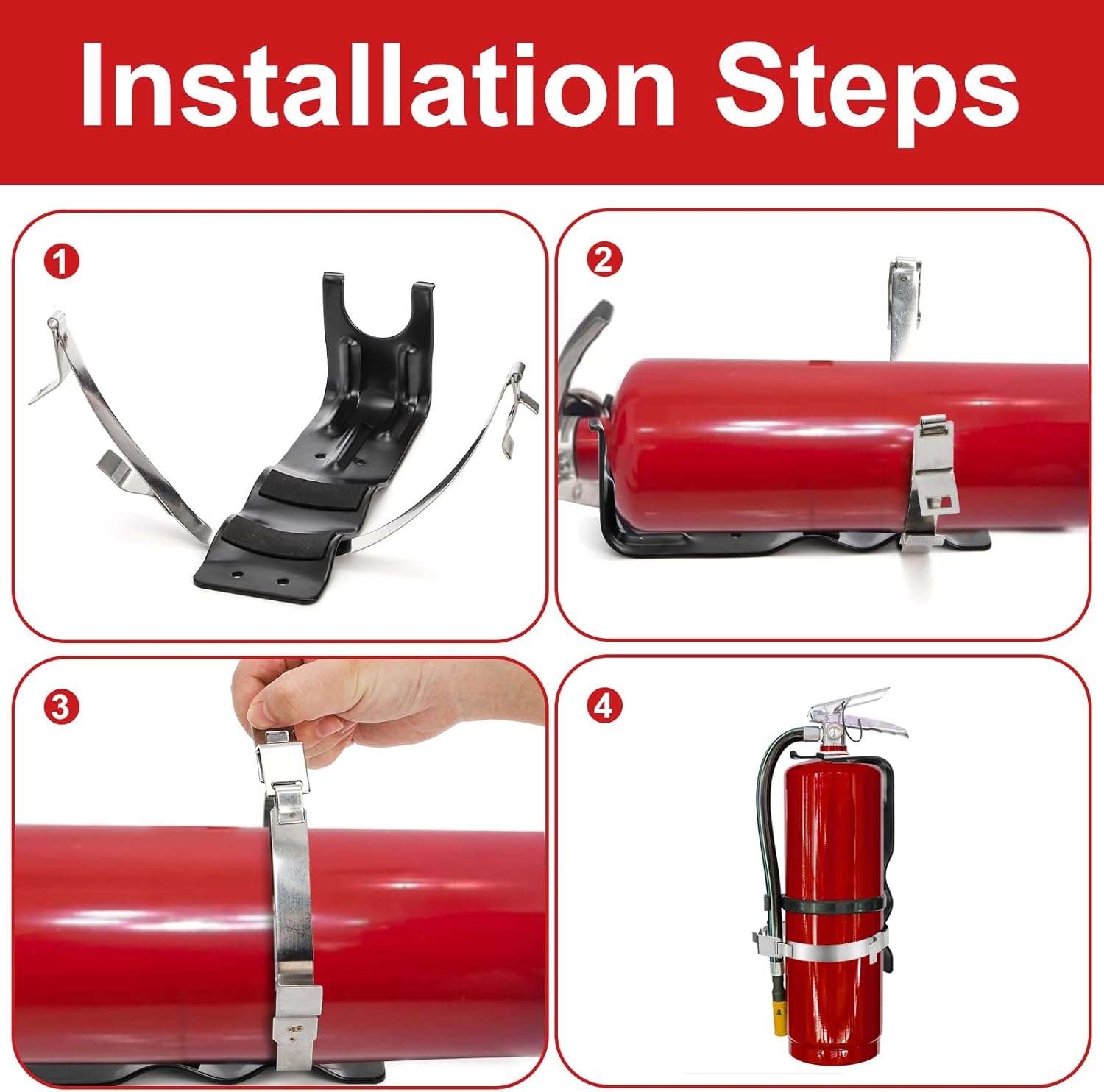 Installation Steps

1

2

3

4