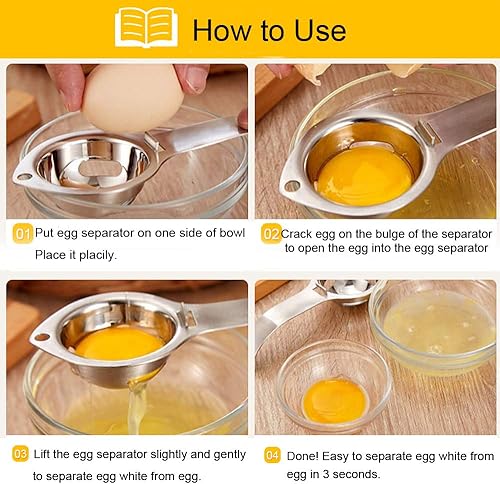 How to Use

01 Put egg separator on one side of bowl Place it placily.

02 Crack egg on the bulge of the separator to open the egg into the egg separator

03 Lift the egg separator slightly and gently to separate egg white from egg.

04 Done! Easy to separate egg white from egg in 3 seconds.