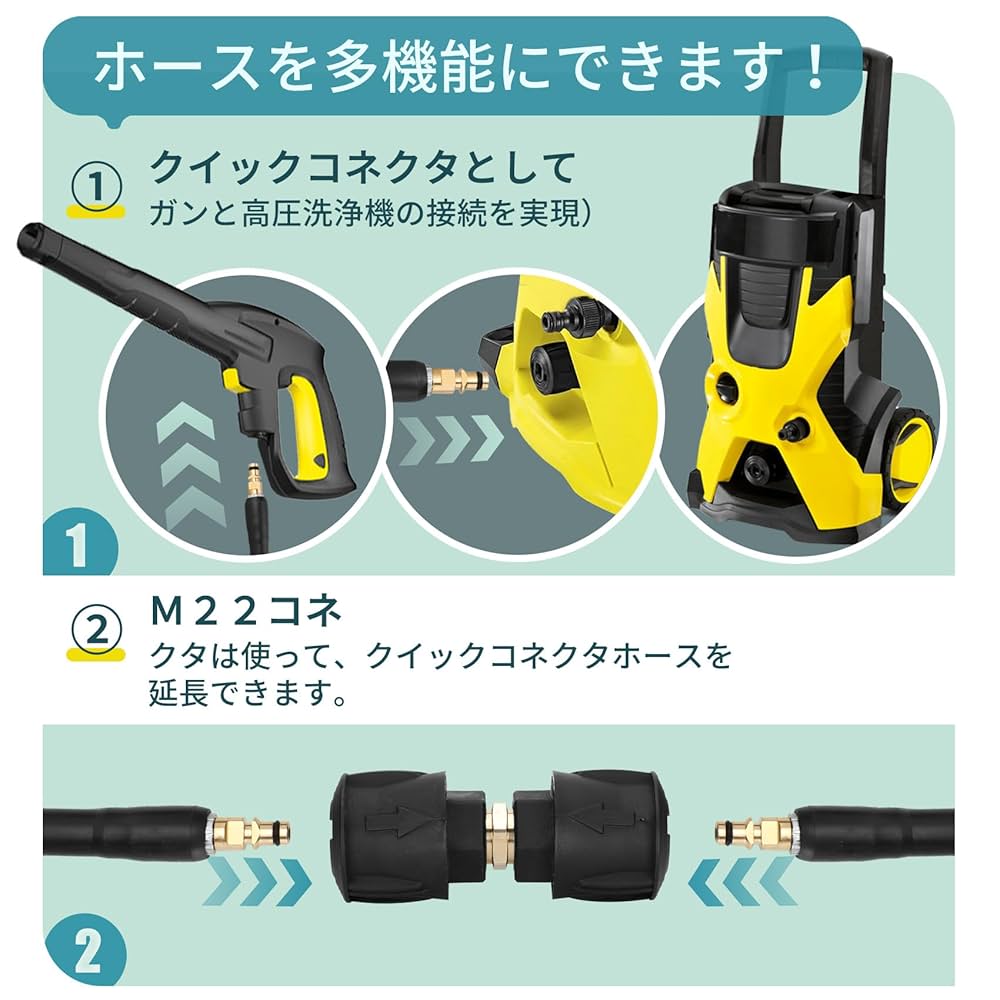 ホースを多機能にできます！

① クイックコネクタとして
ガンと高圧洗浄機の接続を実現)

1

② M２２コネ
クタは使って、クイックコネクタホースを延長できます。

2