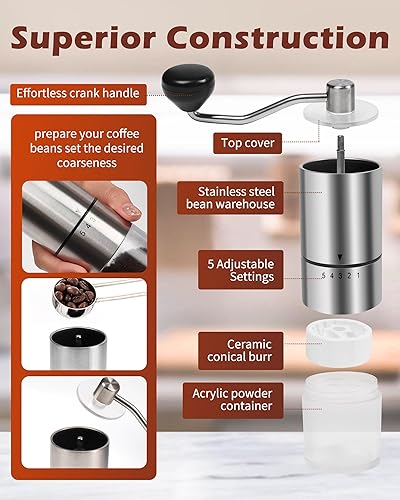 Superior Construction

Effortless crank handle

prepare your coffee beans set the desired coarseness

5 4 3

Top cover

Stainless steel bean warehouse

5 Adjustable Settings

5 4 3 2 1

Ceramic conical burr

Acrylic powder container