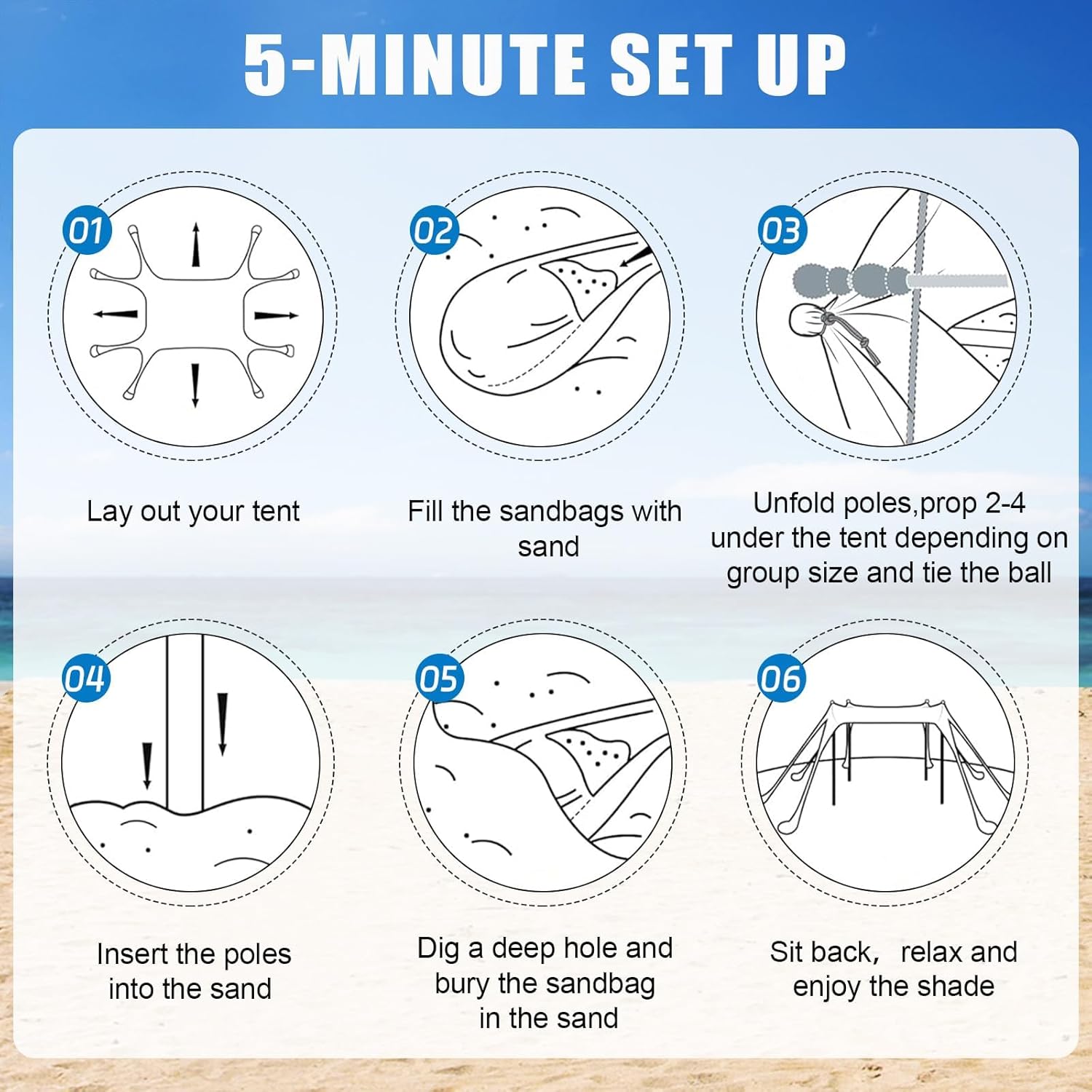 5-MINUTE SET UP

01

Lay out your tent

02

Fill the sandbags with sand

03

Unfold poles,prop 2-4 under the tent depending on group size and tie the ball

04

Insert the poles into the sand

05

Dig a deep hole and bury the sandbag in the sand

06

Sit back， relax and enjoy the shade