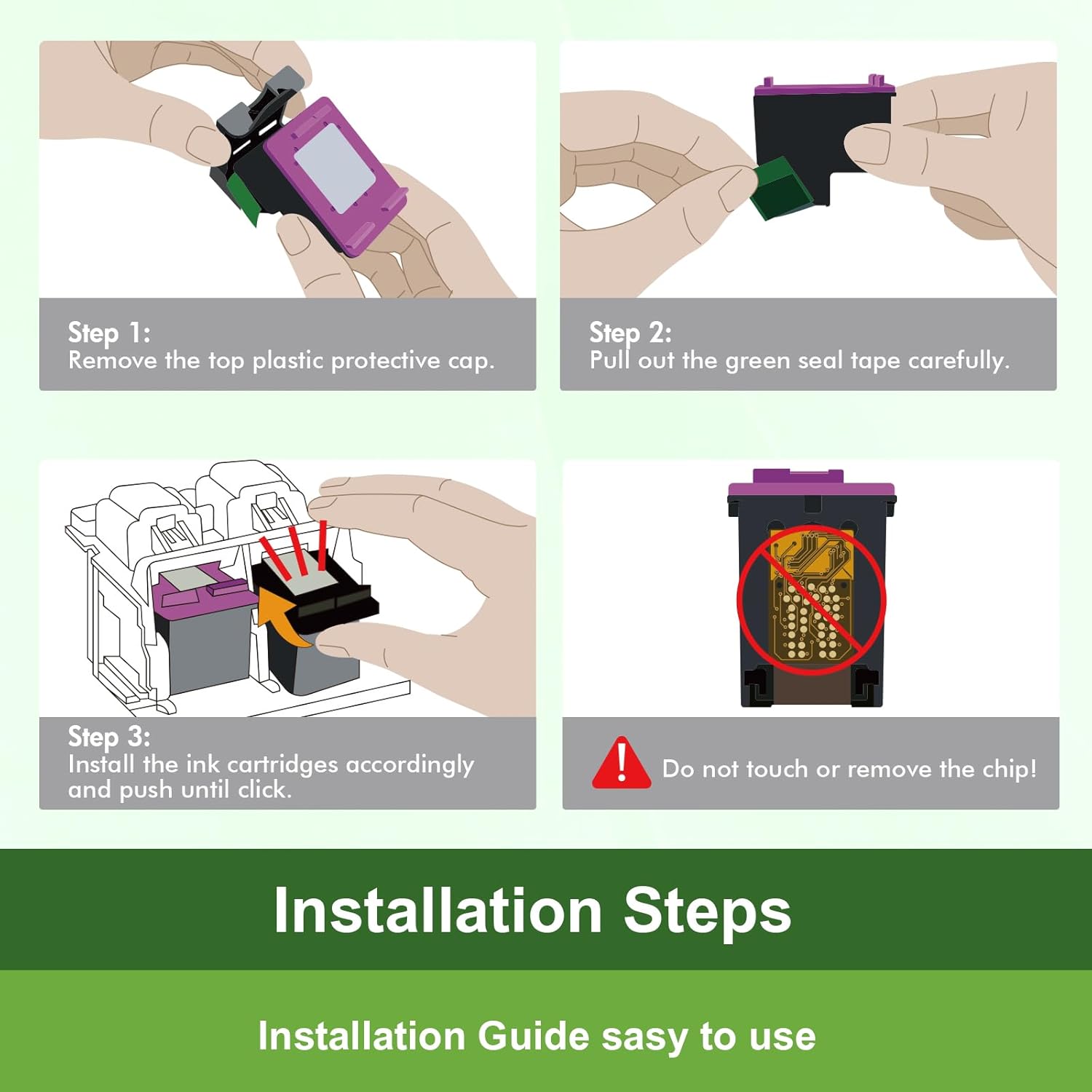 Step 1:
Remove the top plastic protective cap.

Step 2:
Pull out the green seal tape carefully.

Step 3:
Install the ink cartridges accordingly and push until click.

Do not touch or remove the chip!

Installation Steps

Installation Guide sasy to use