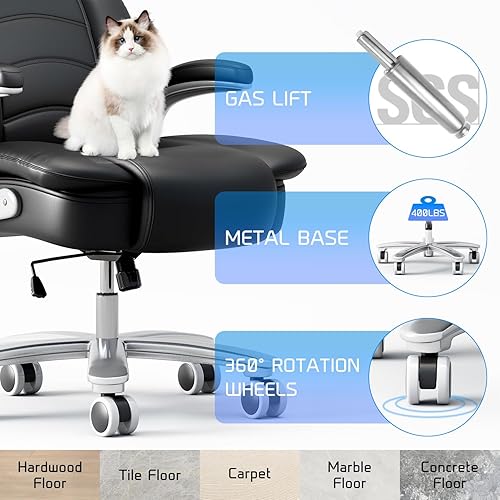 GAS LIFT

SGS

METAL BASE

400LBS

360° ROTATION WHEELS

Hardwood Floor

Tile Floor

Carpet

Marble Floor

Concrete Floor