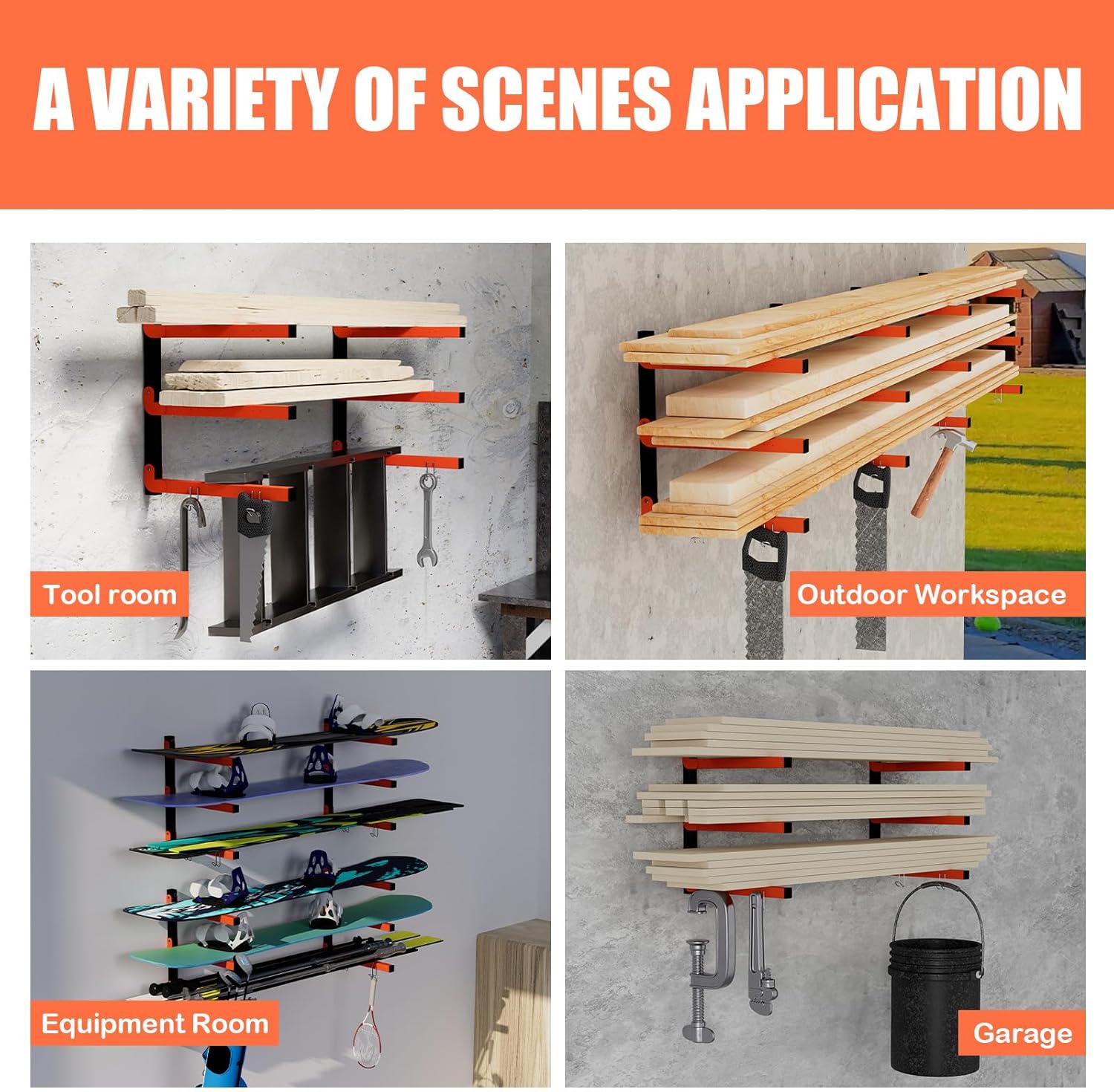 A VARIETY OF SCENES APPLICATION

Tool room

Outdoor Workspace

Equipment Room

Garage